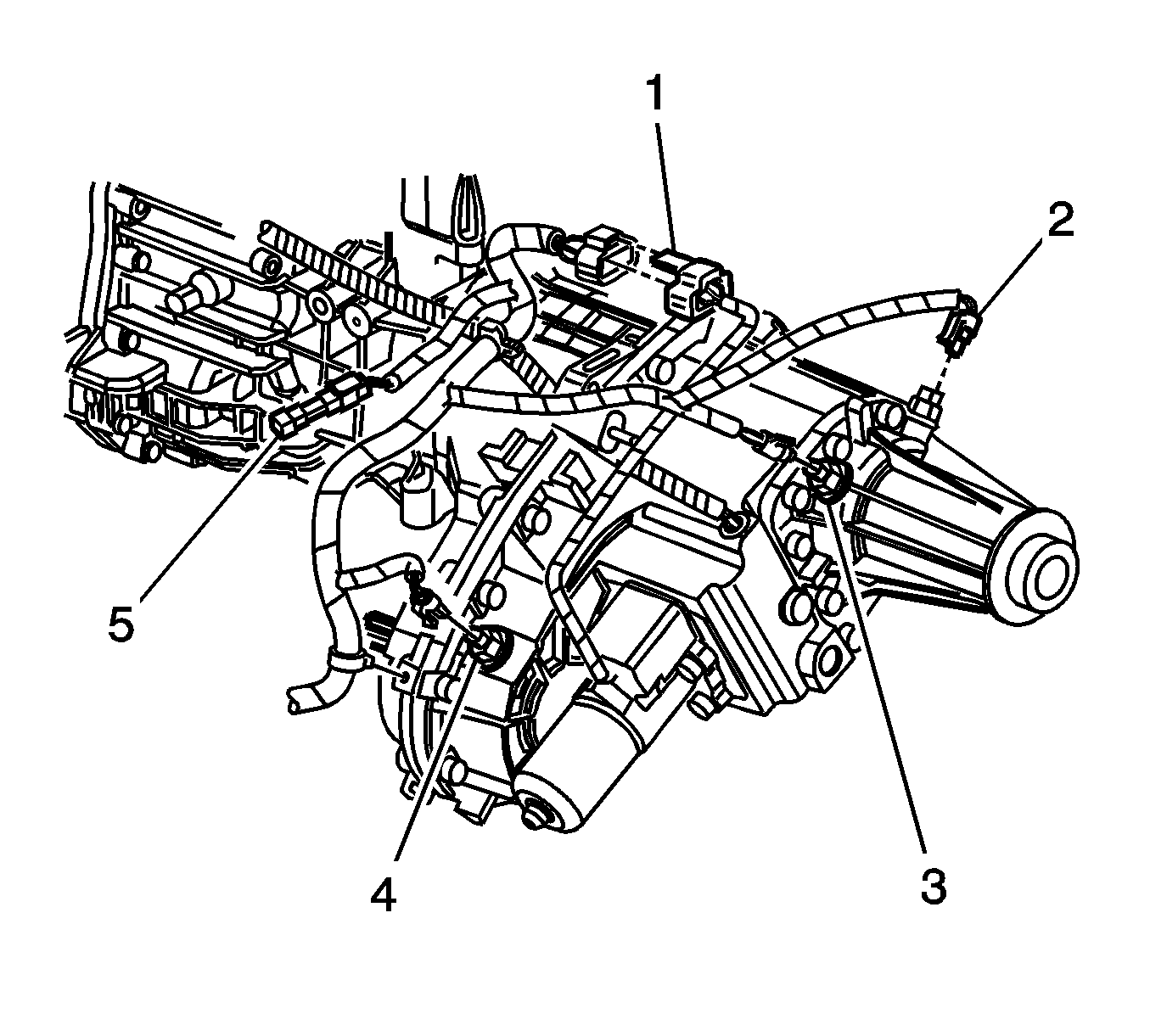 1
2
5
4
3