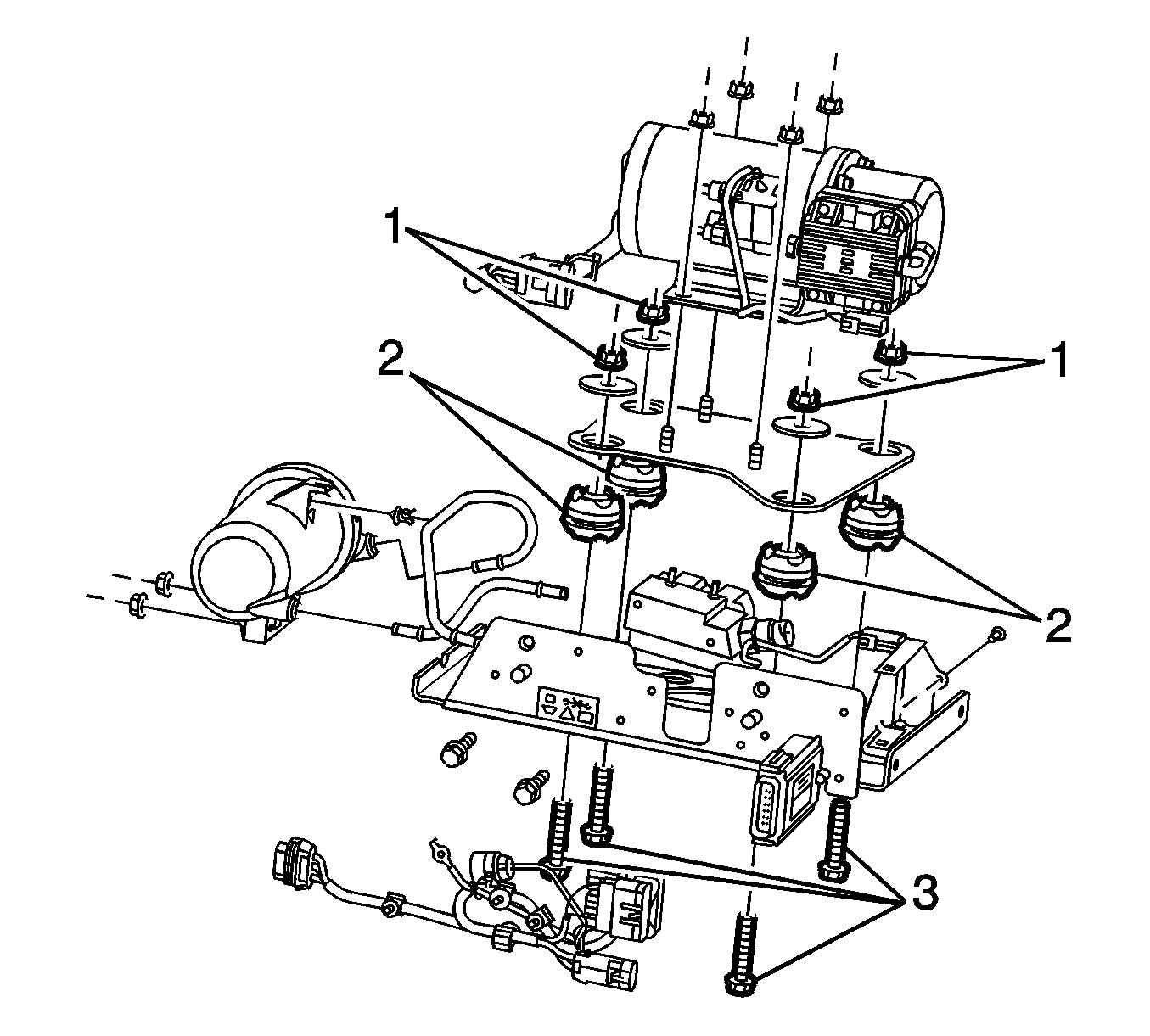 1
1
2
2
3