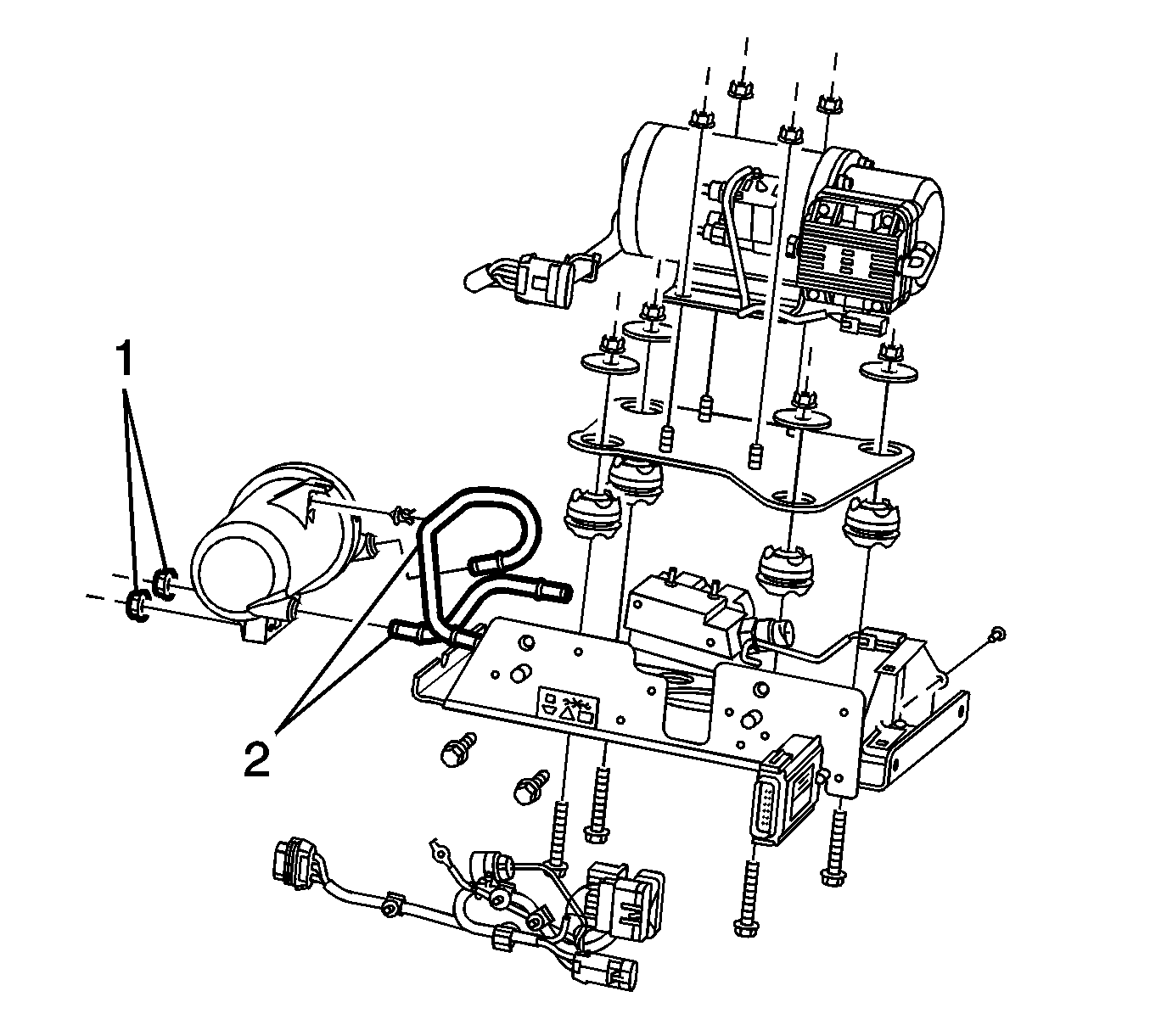 1
2