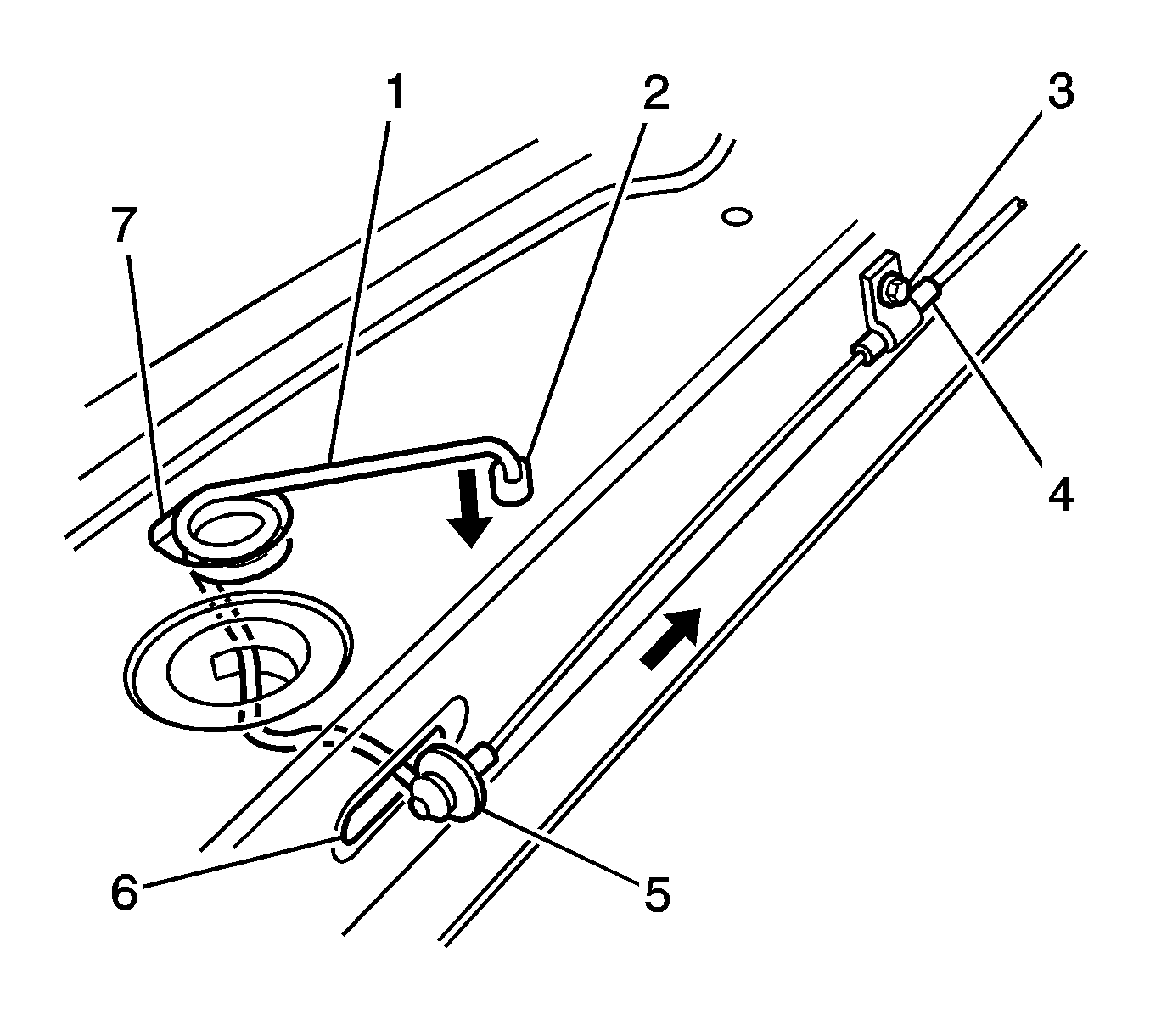 1
2
3
7
4
6
5