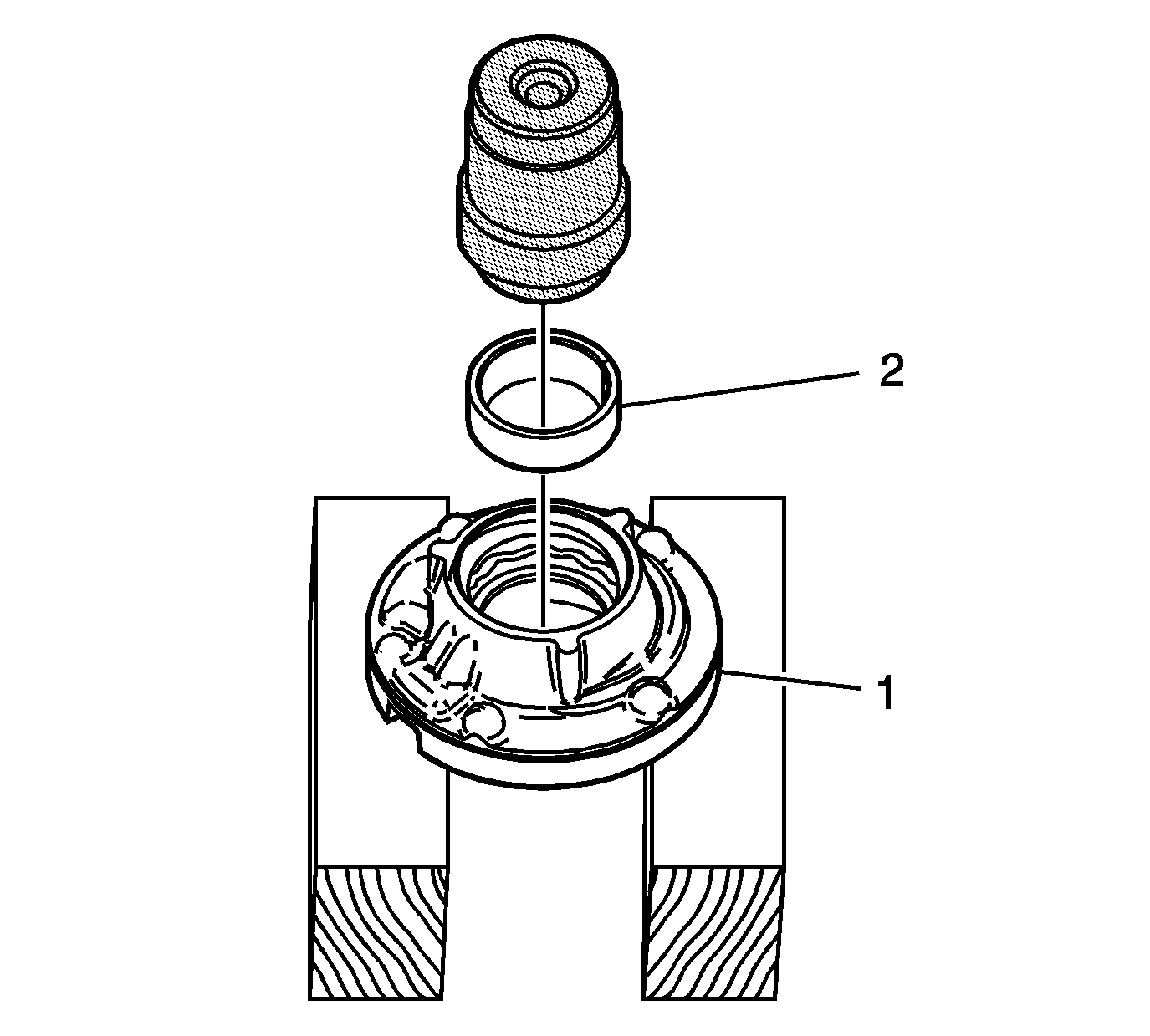 2

1