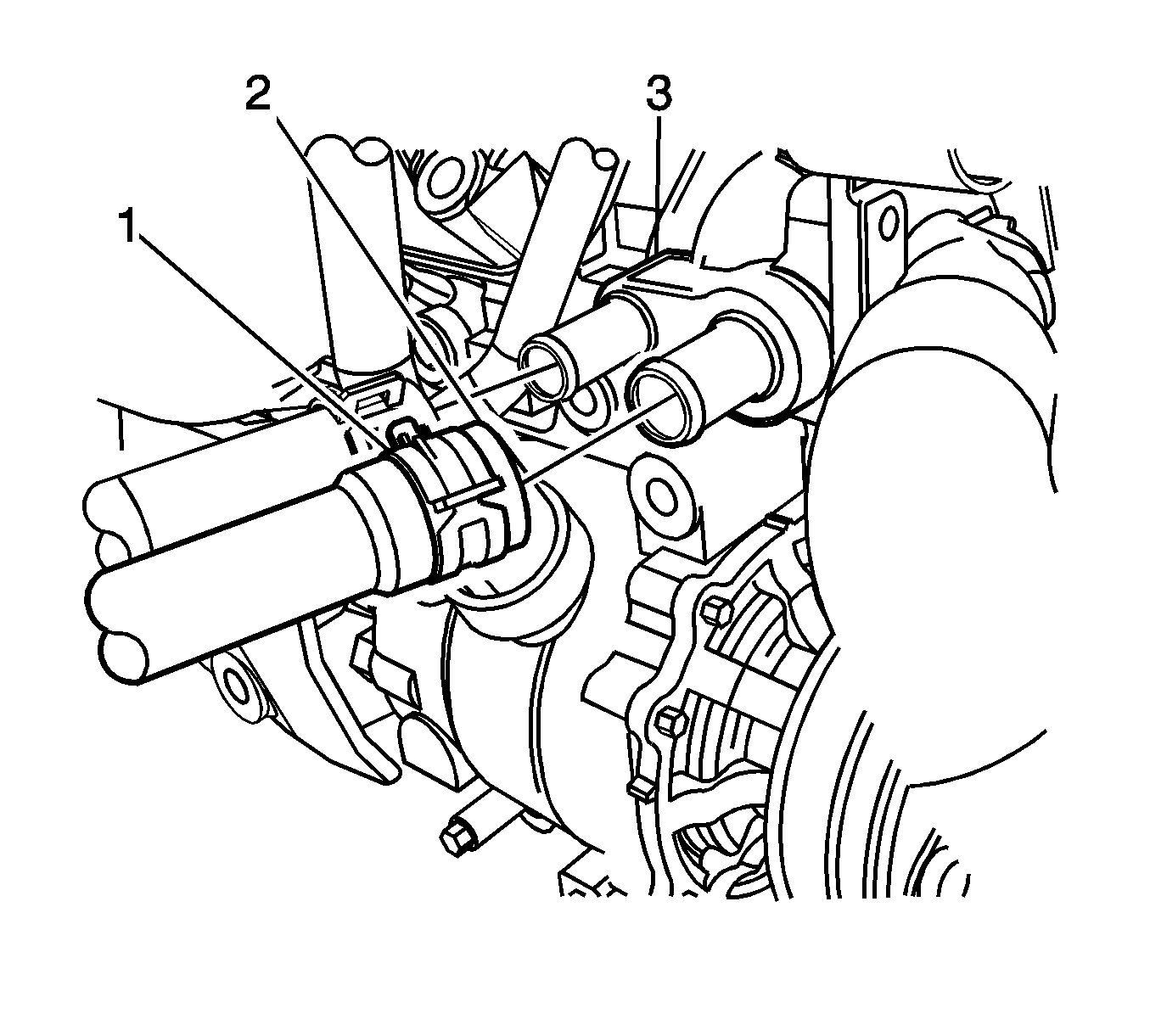 2
3
1