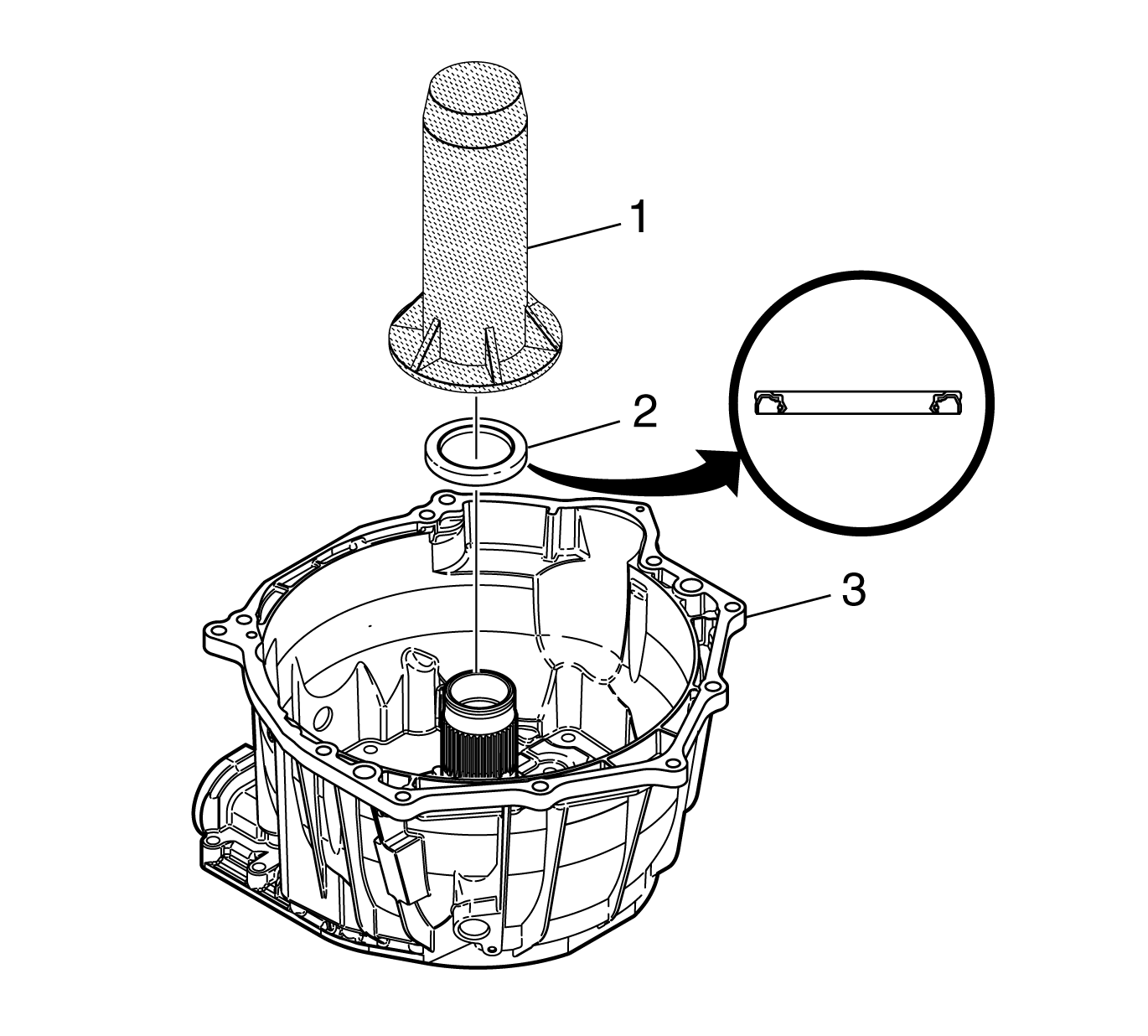 1
2
3