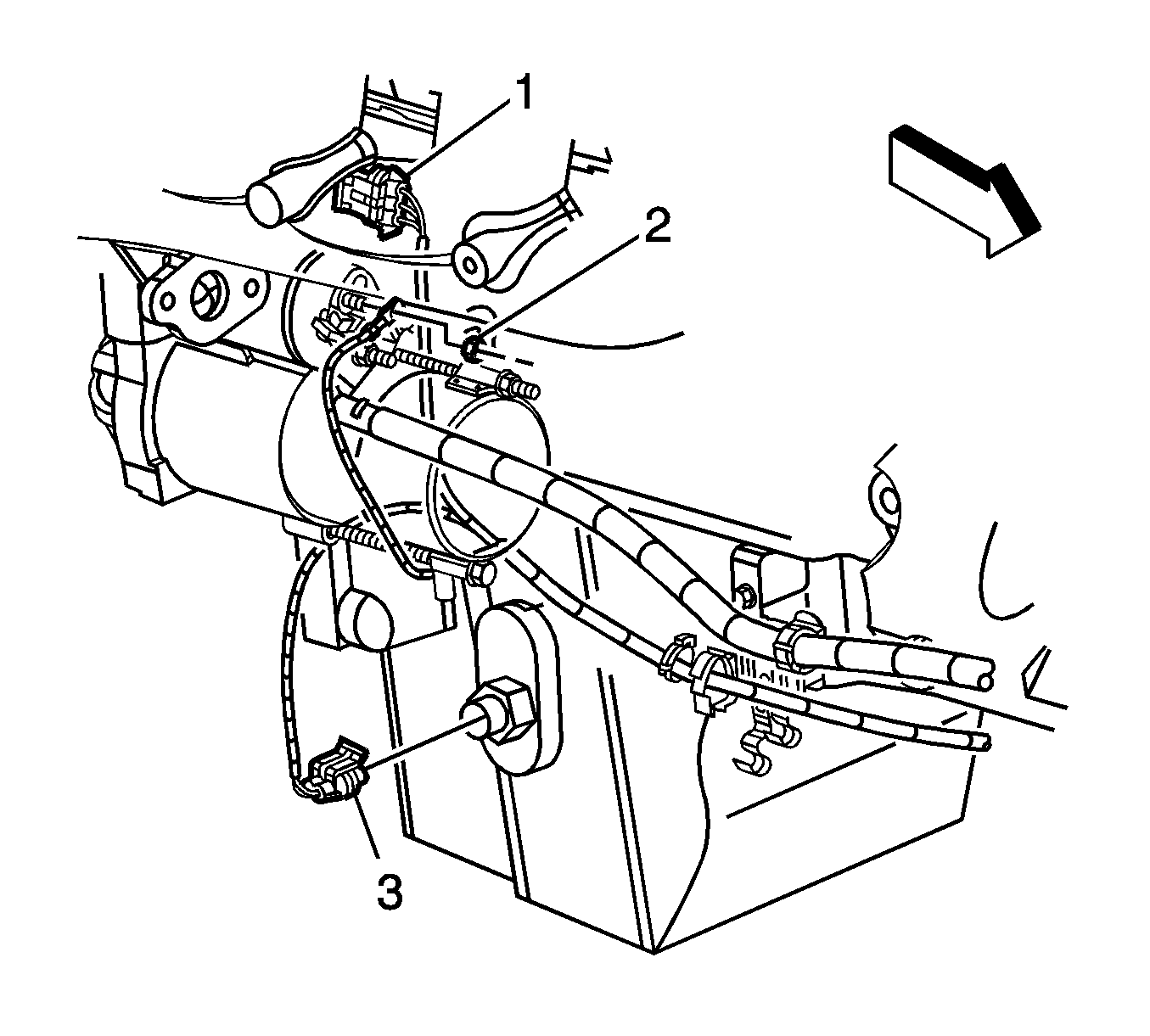 1
2
3