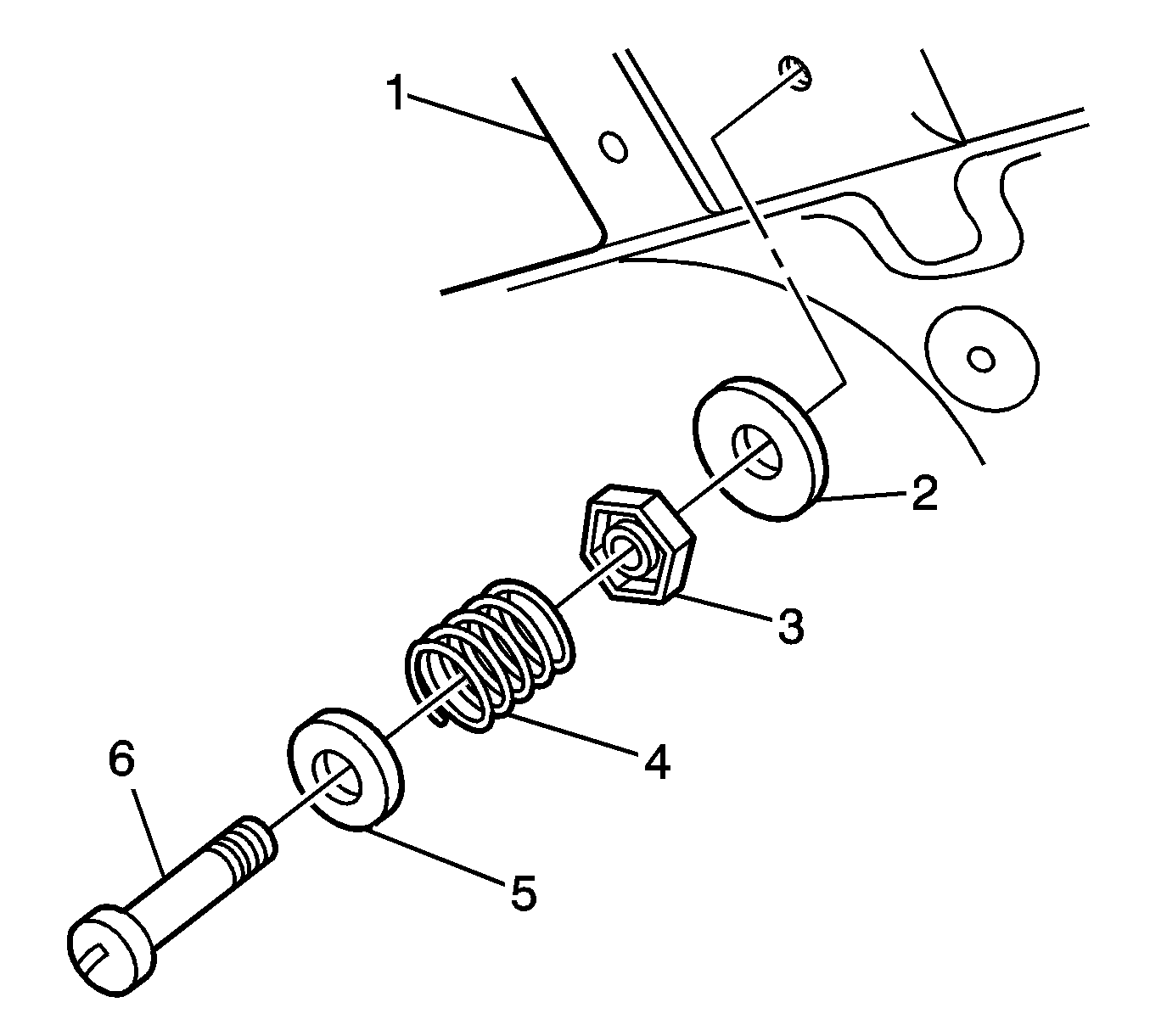 1
2
3
4
6
5