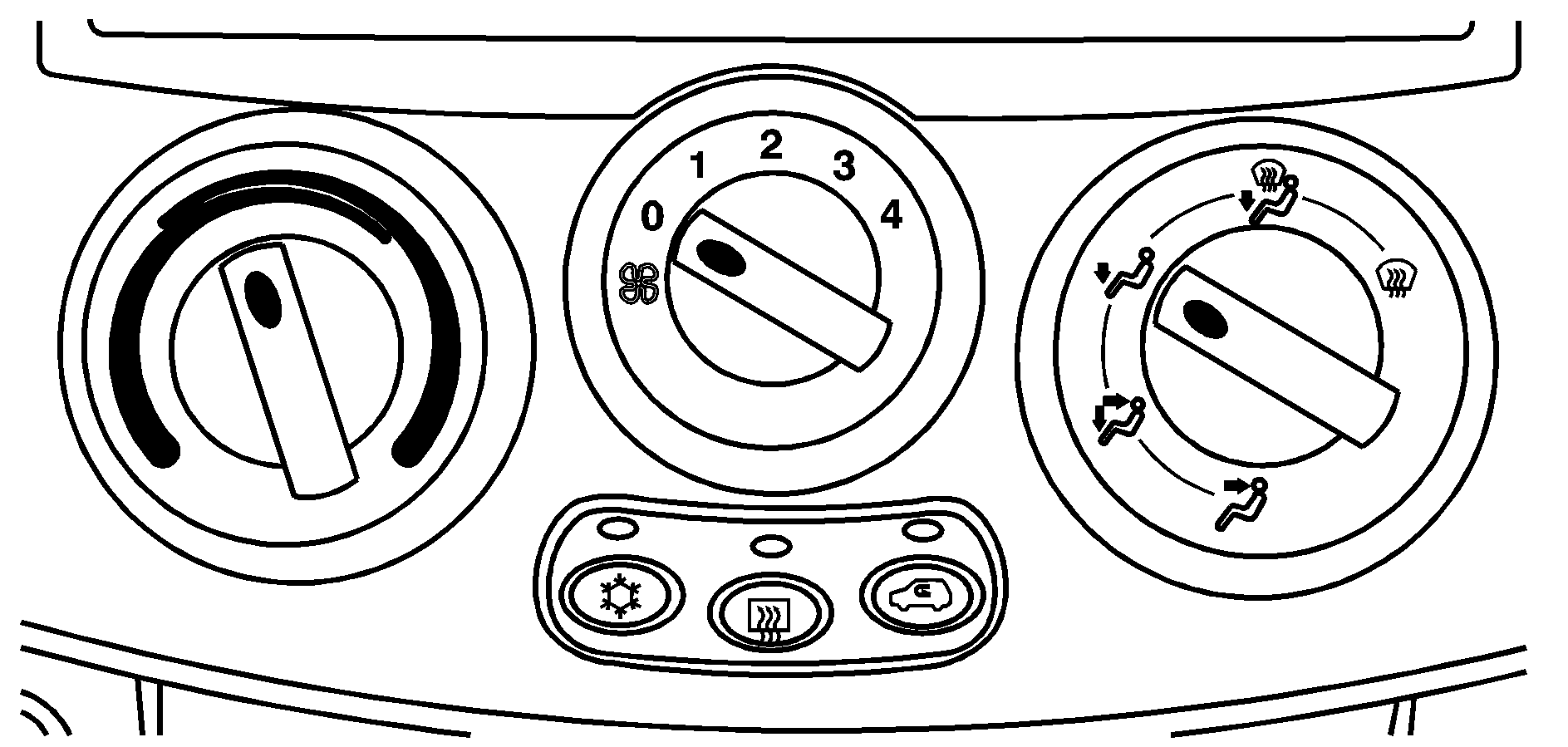 0
1
2
3
4