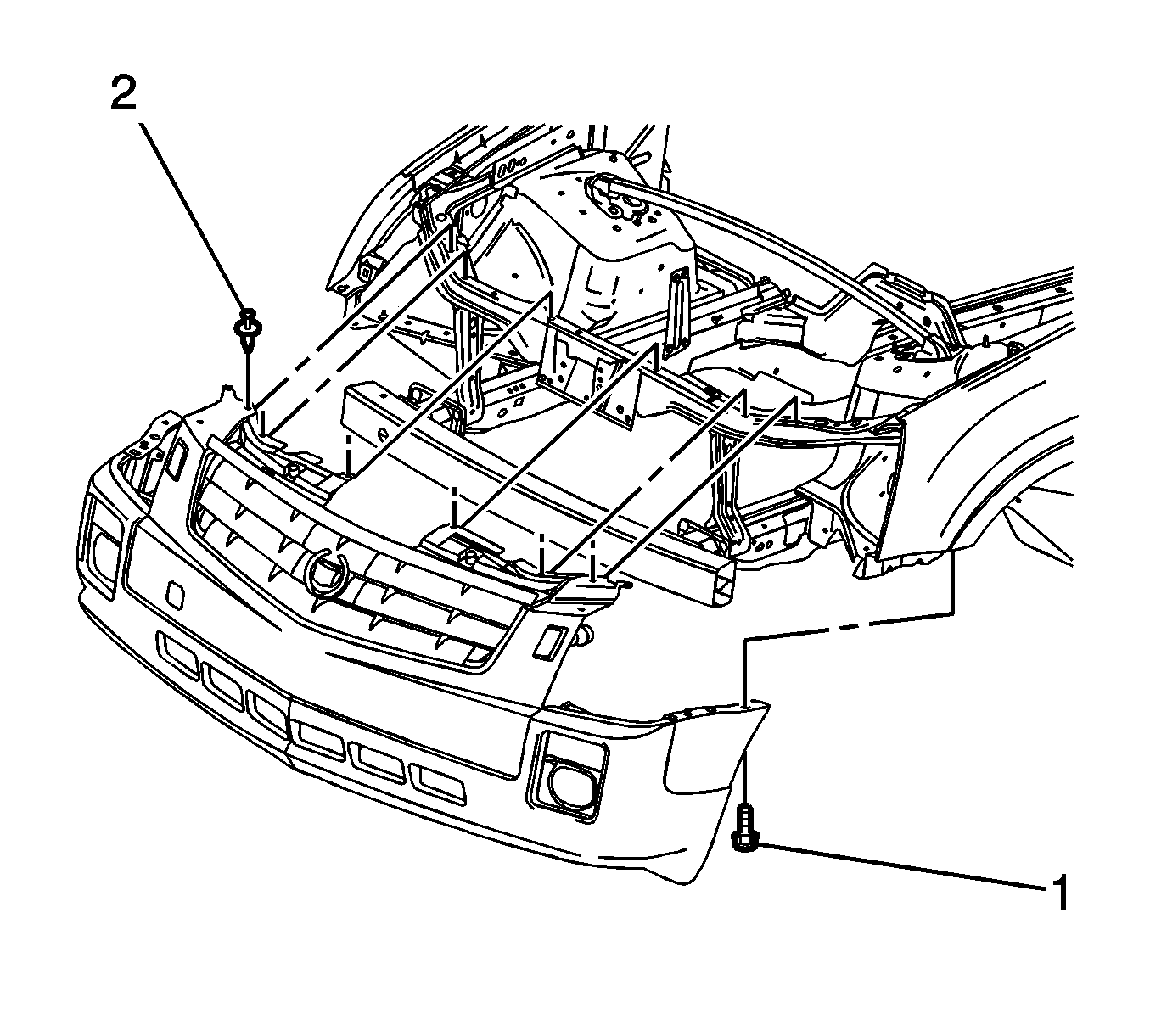 2

1