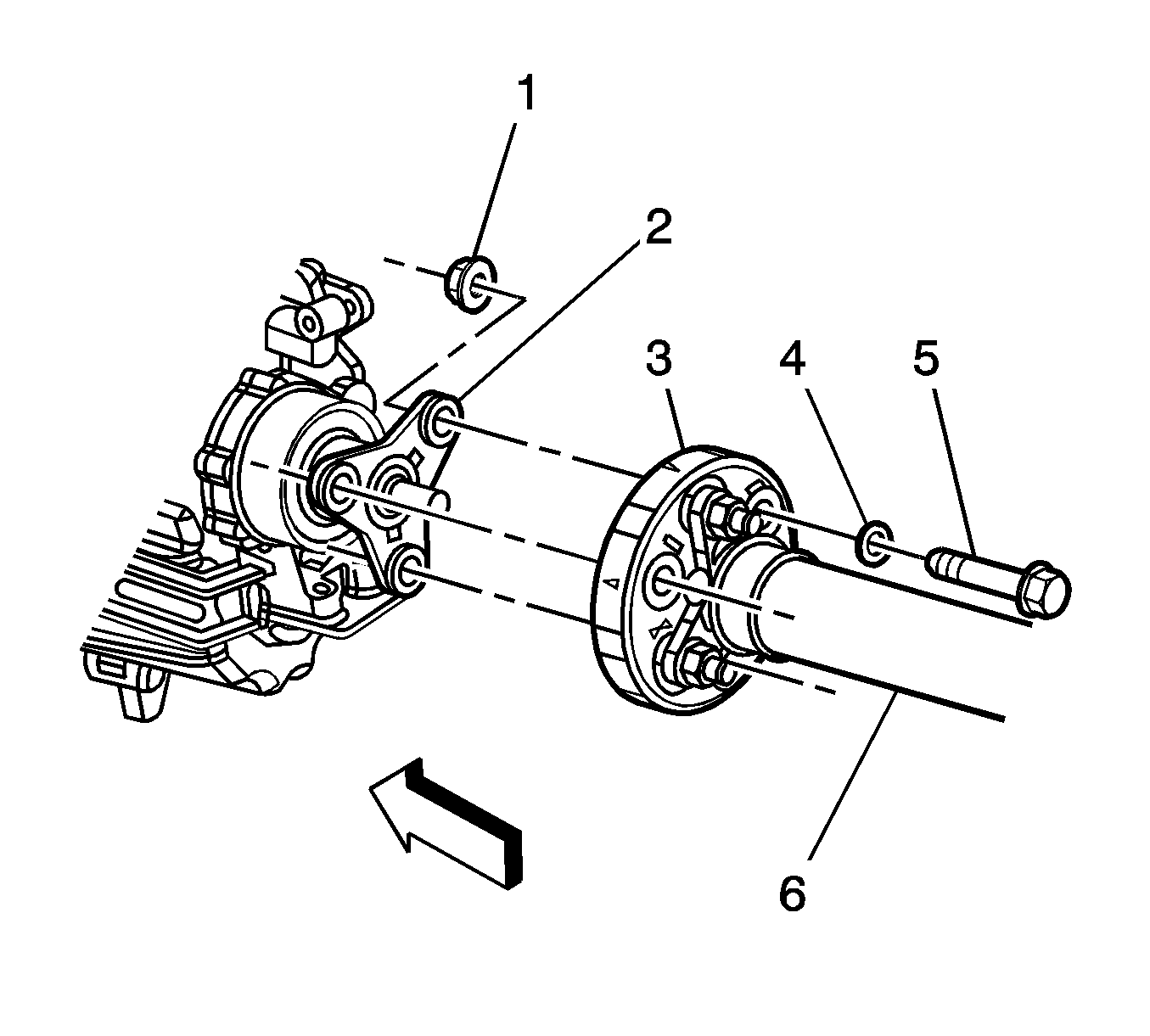 1
2
3
4
5
6