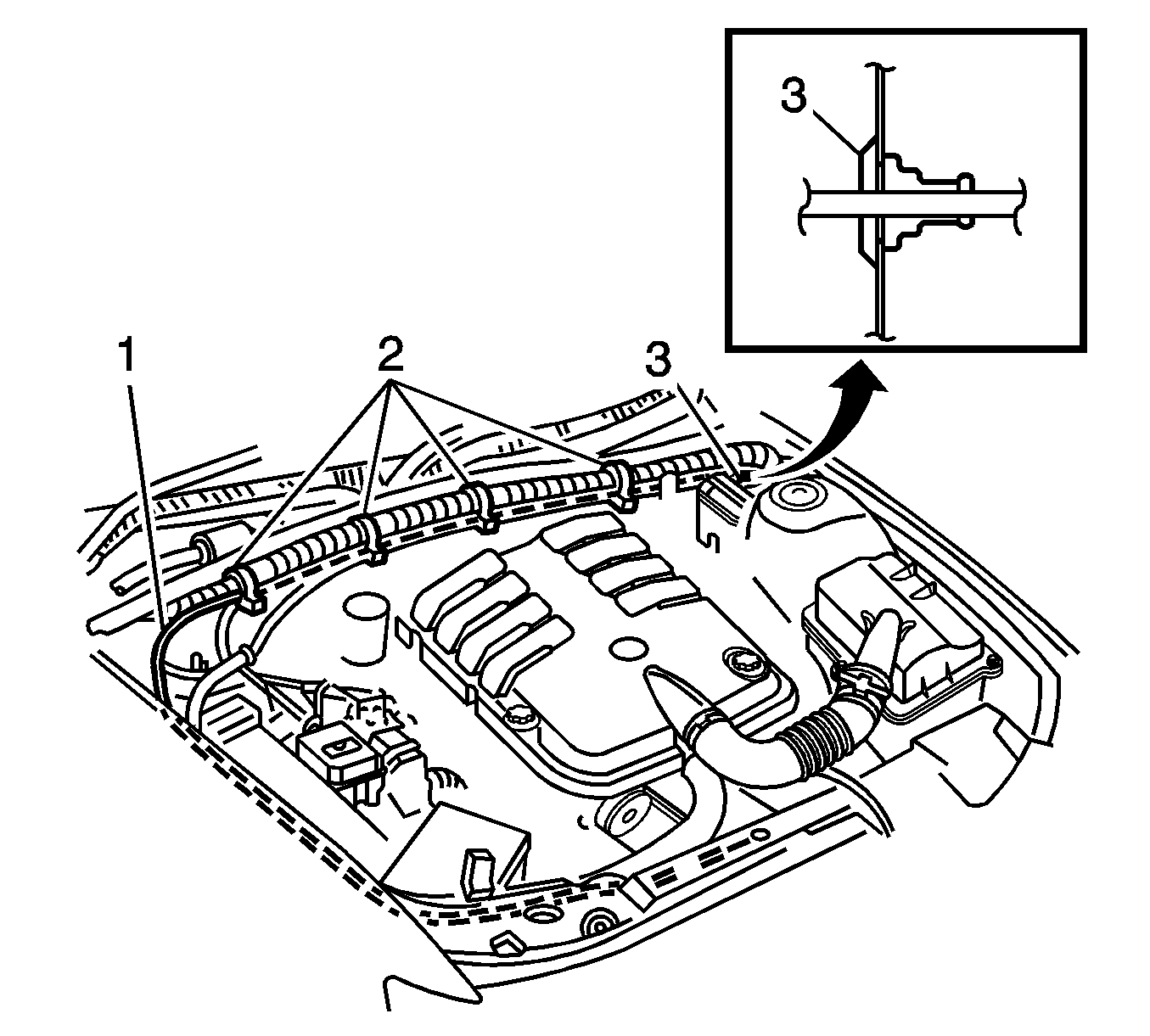 3
1
2
3