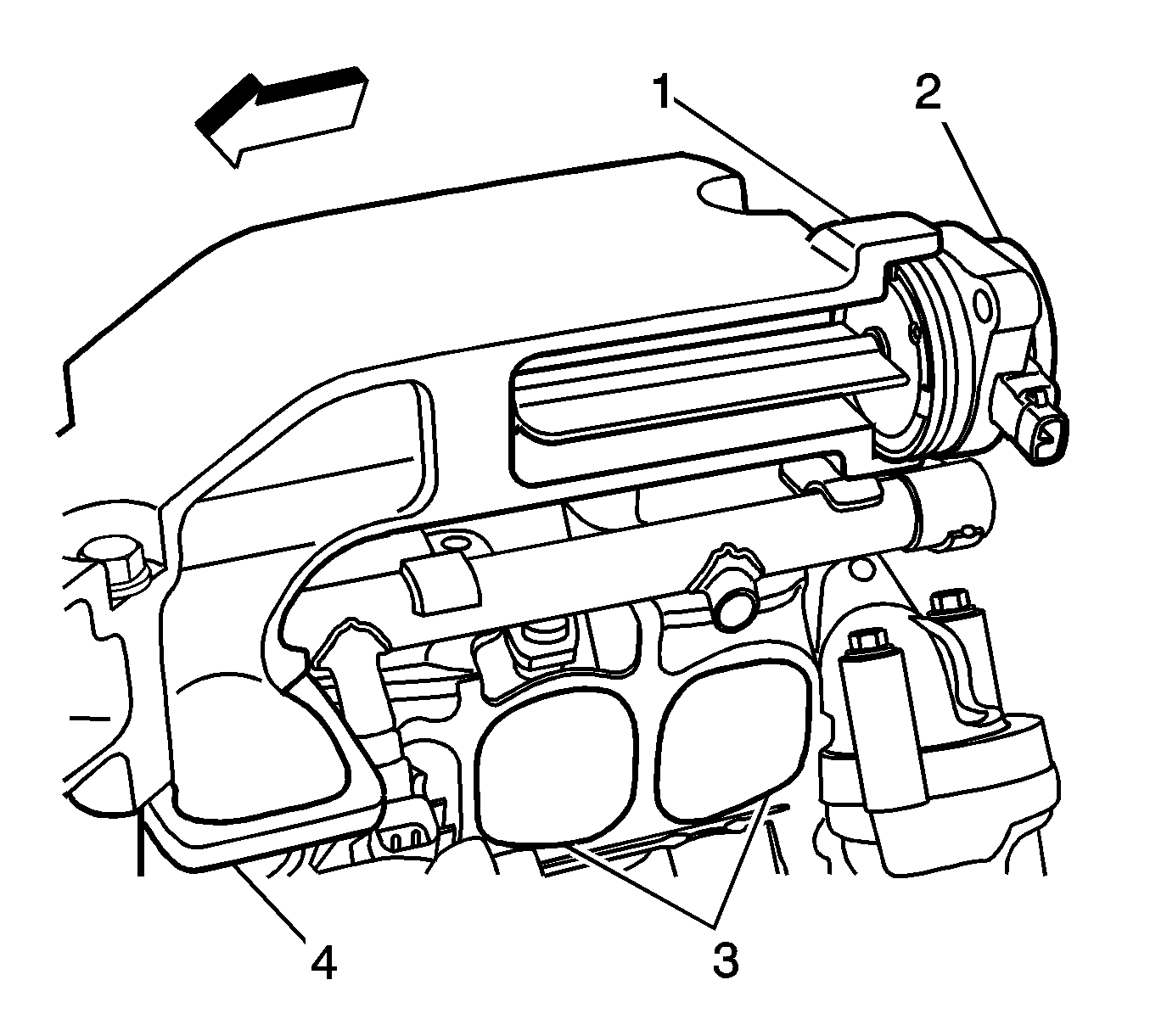 1
2
4
3