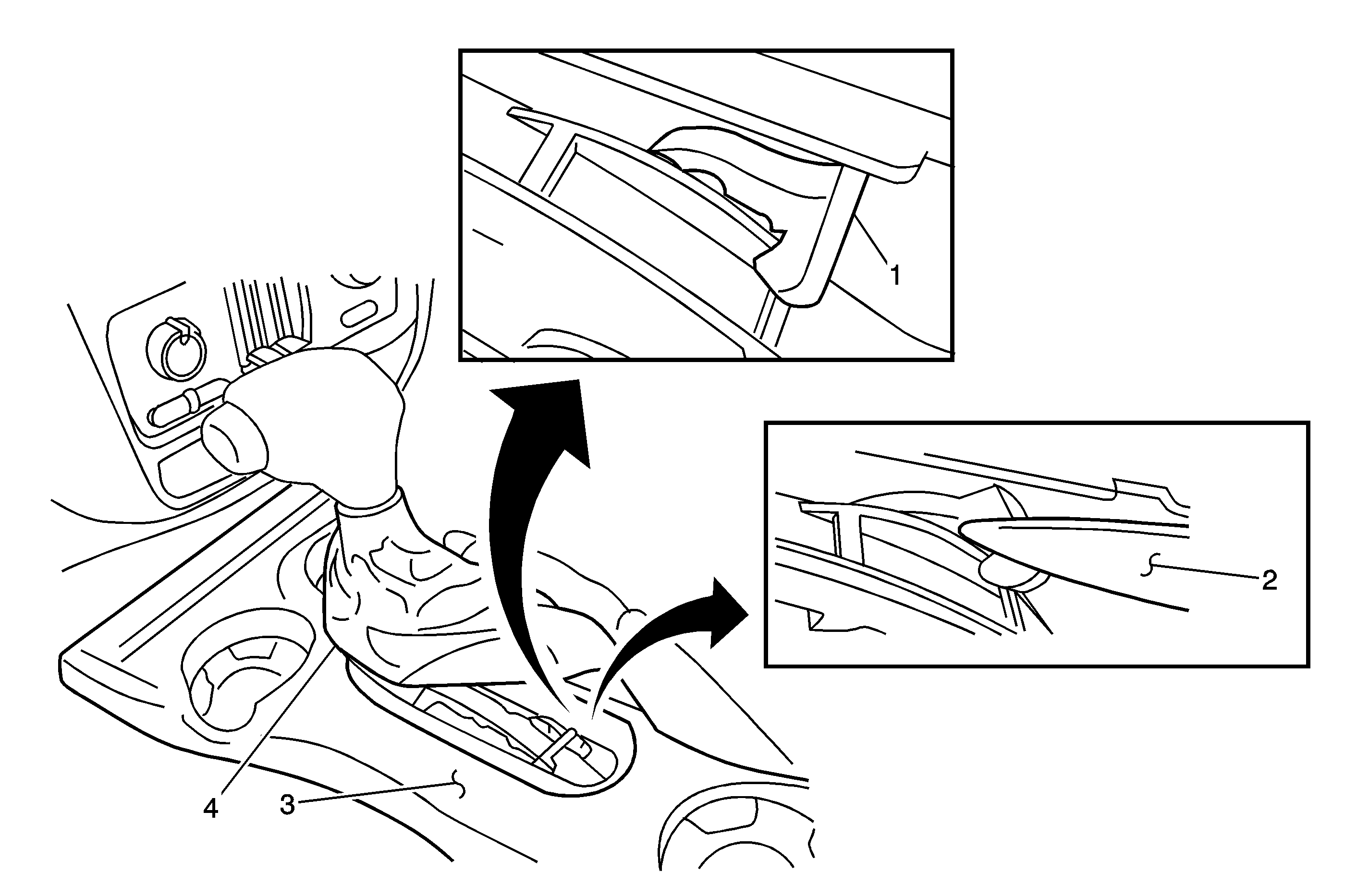 1

2

4

3