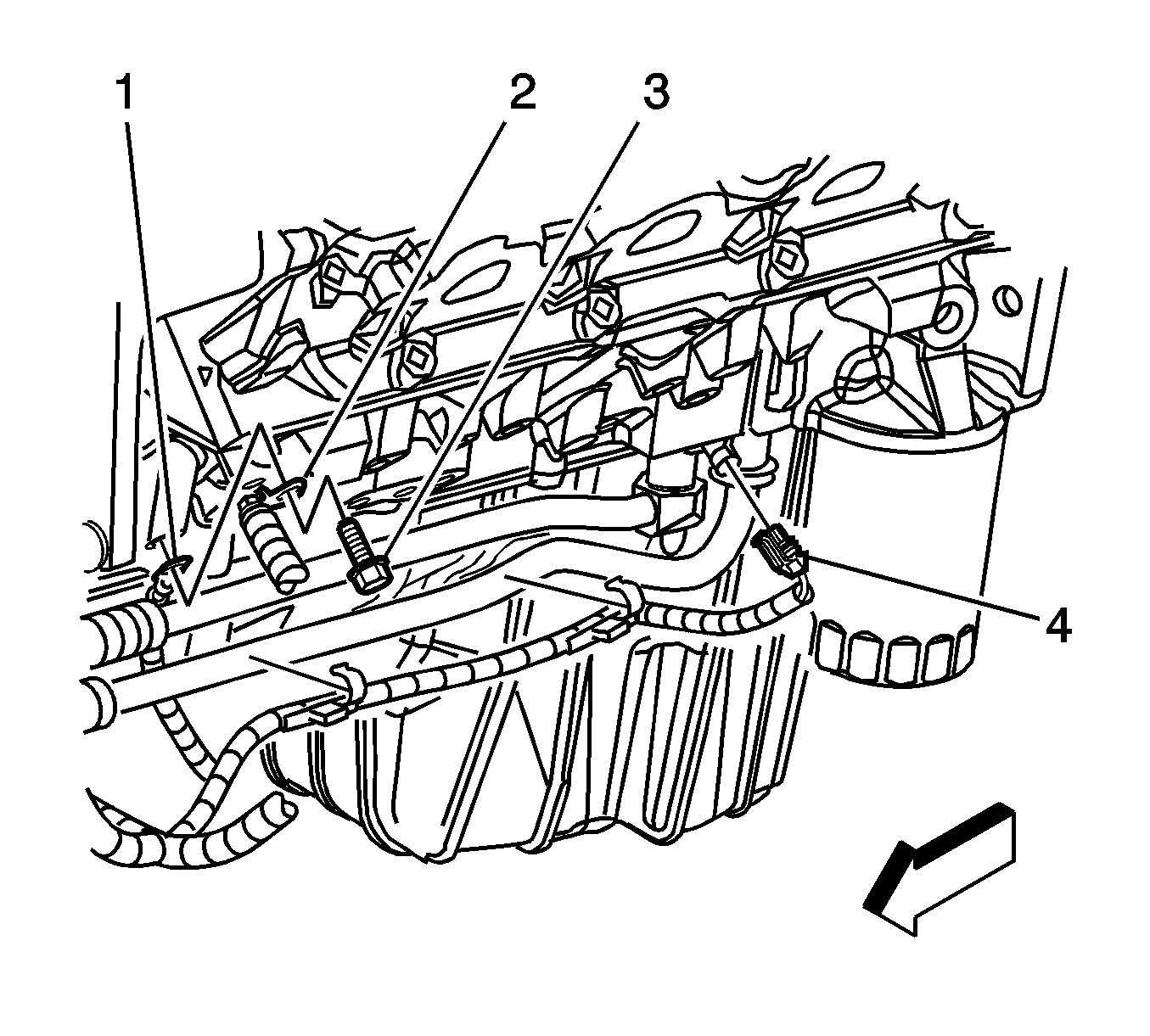 1
2
3
4