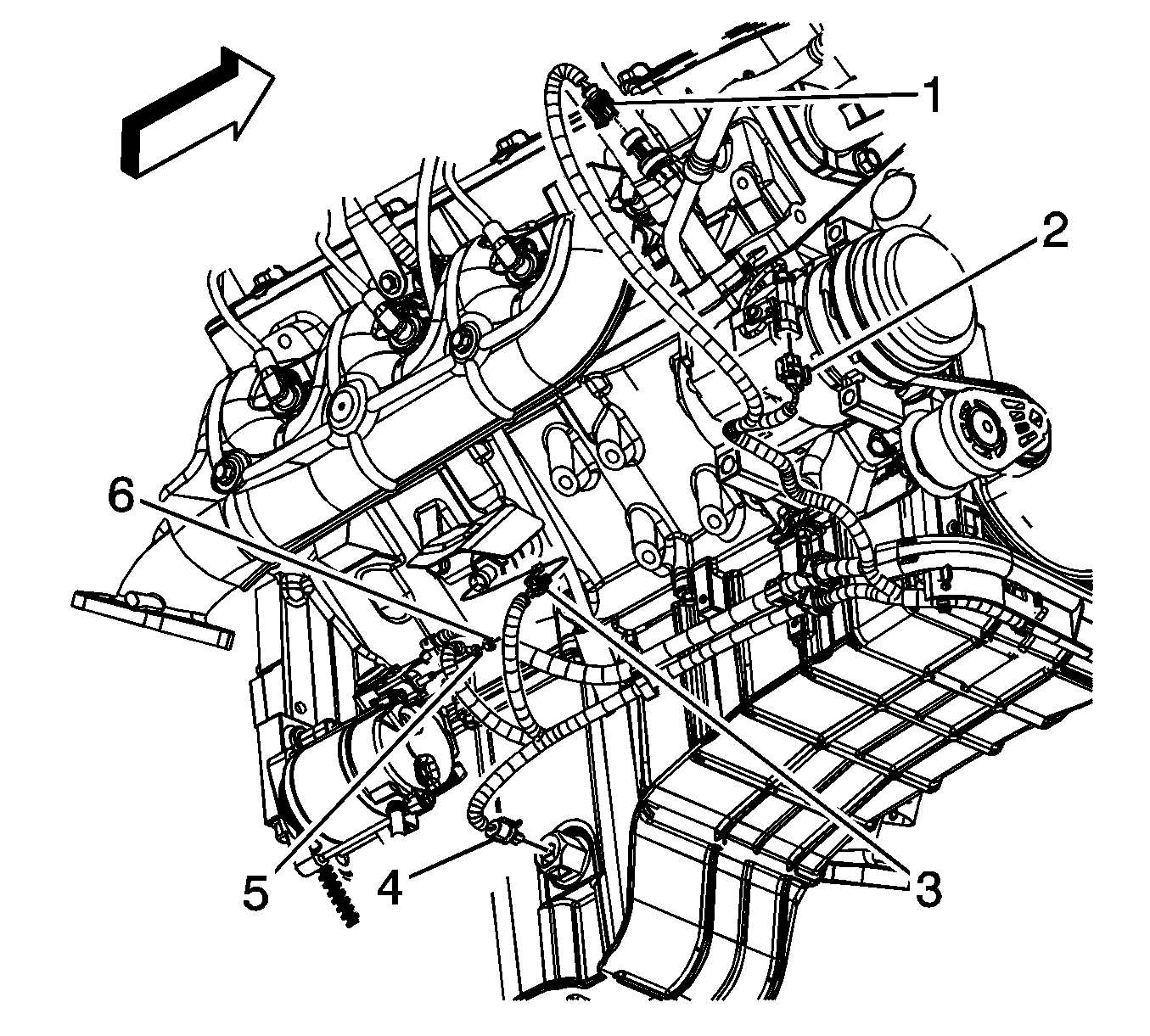 1
2
6
5
4
3