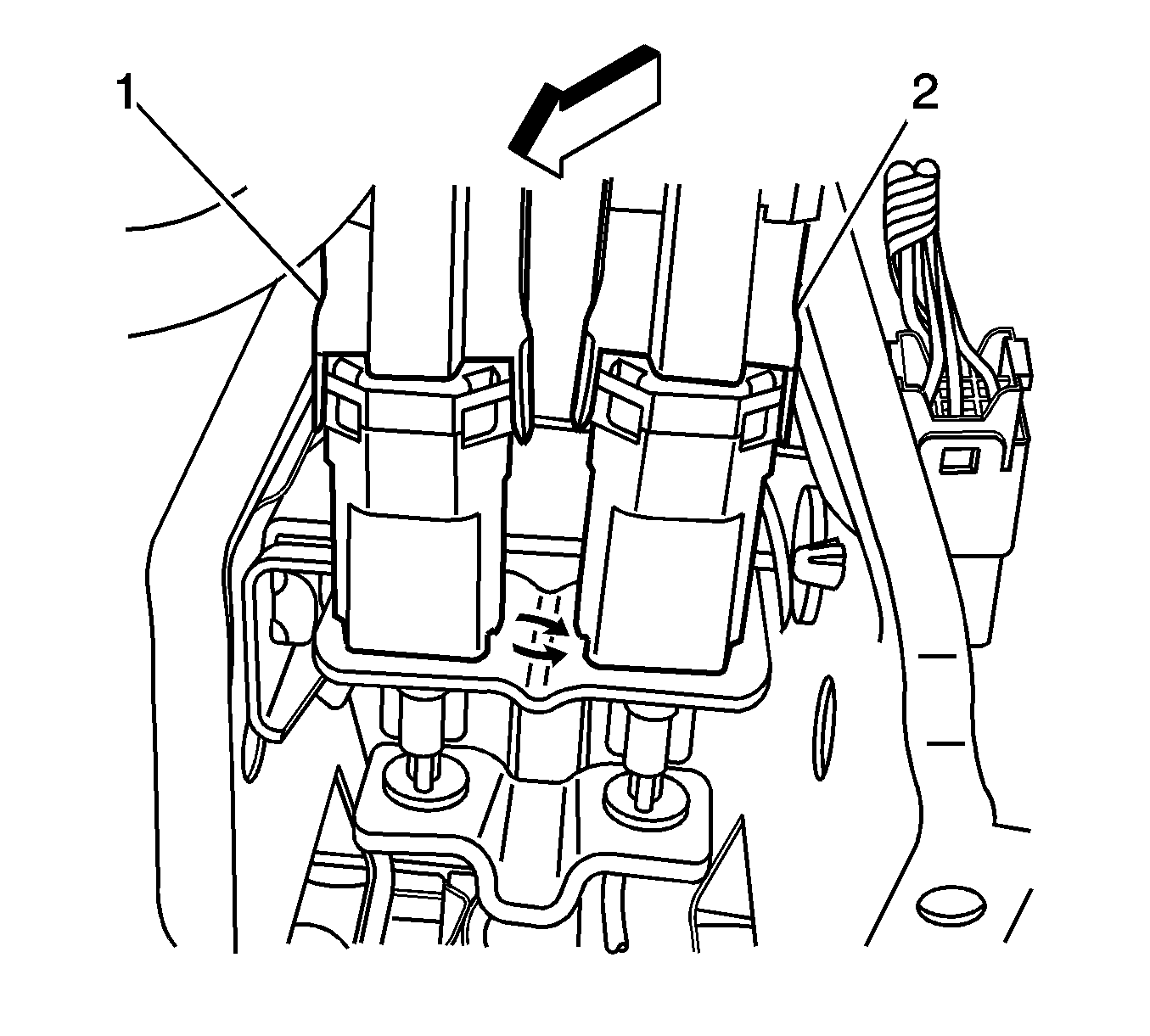 1
2