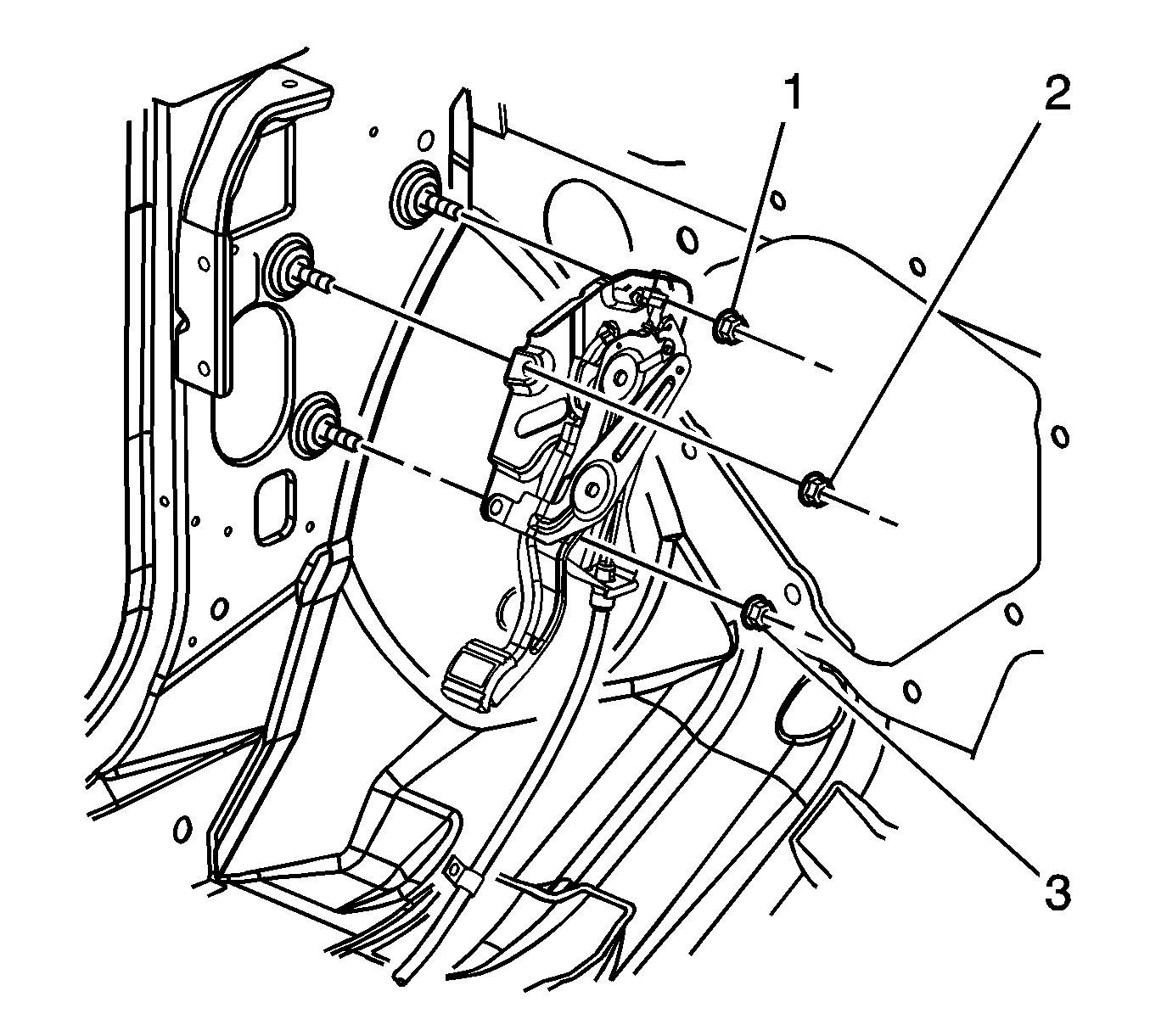 1
2
3