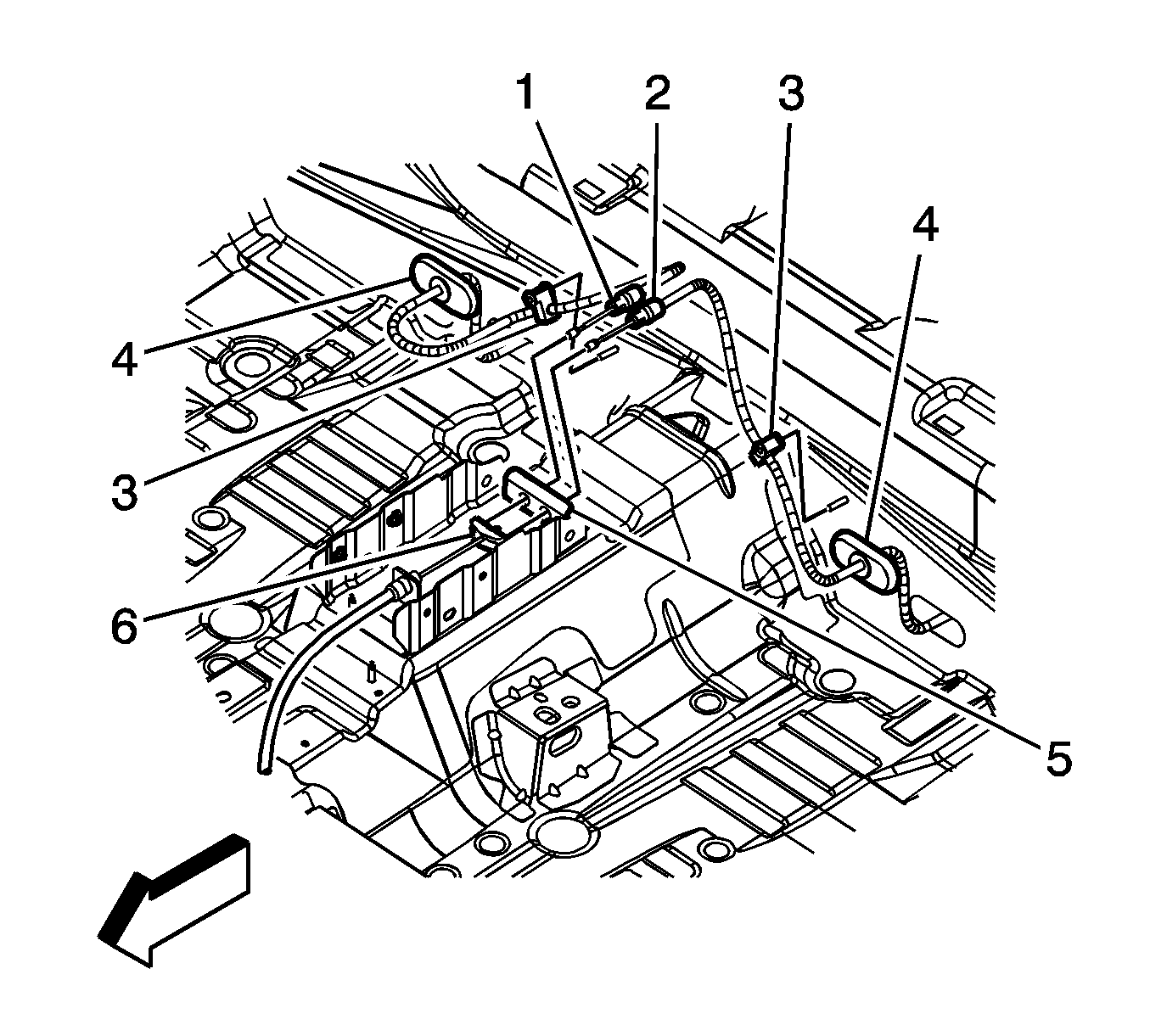 1
2
3
4
4
3
6
5