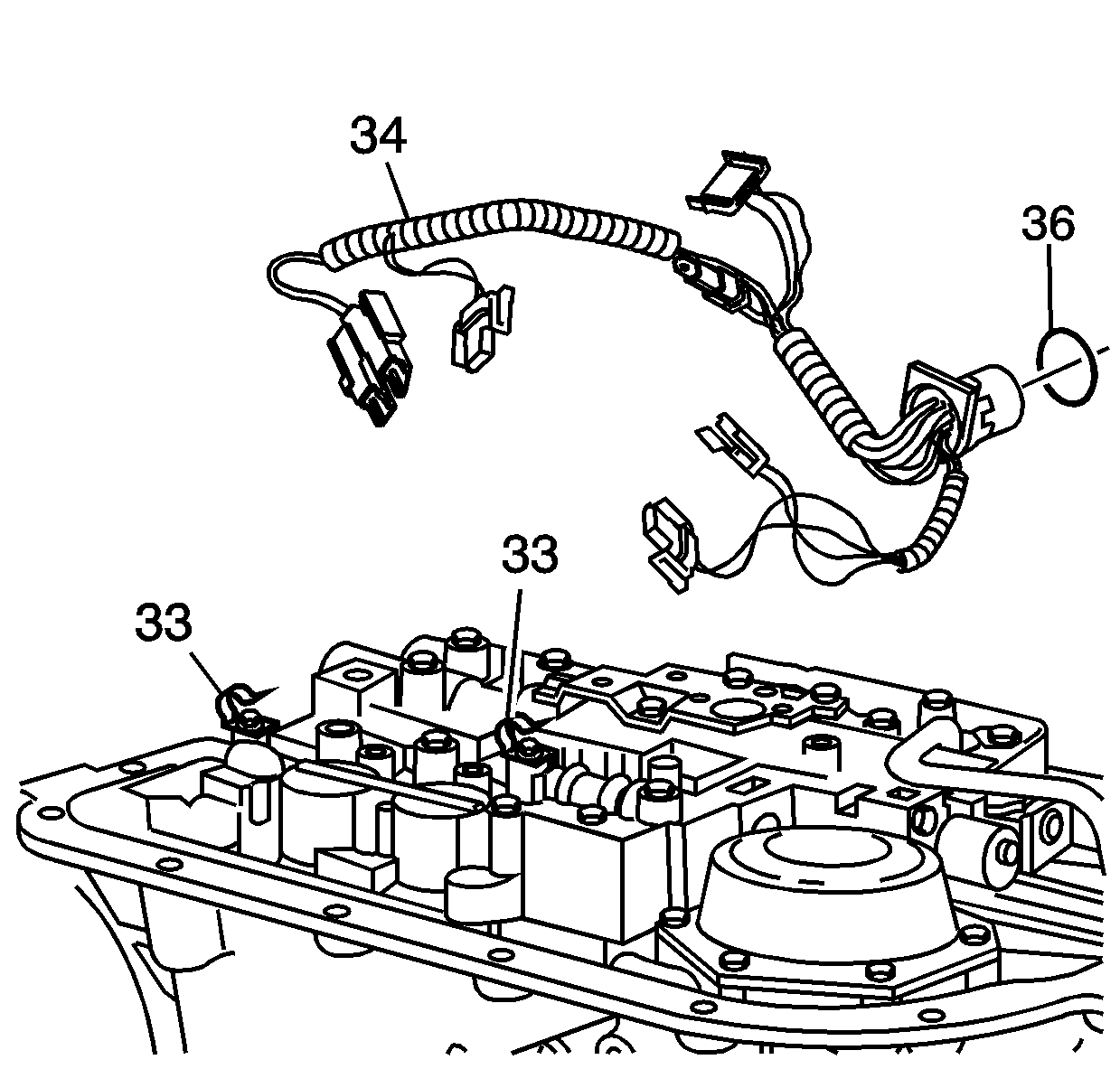 34

36

33

33