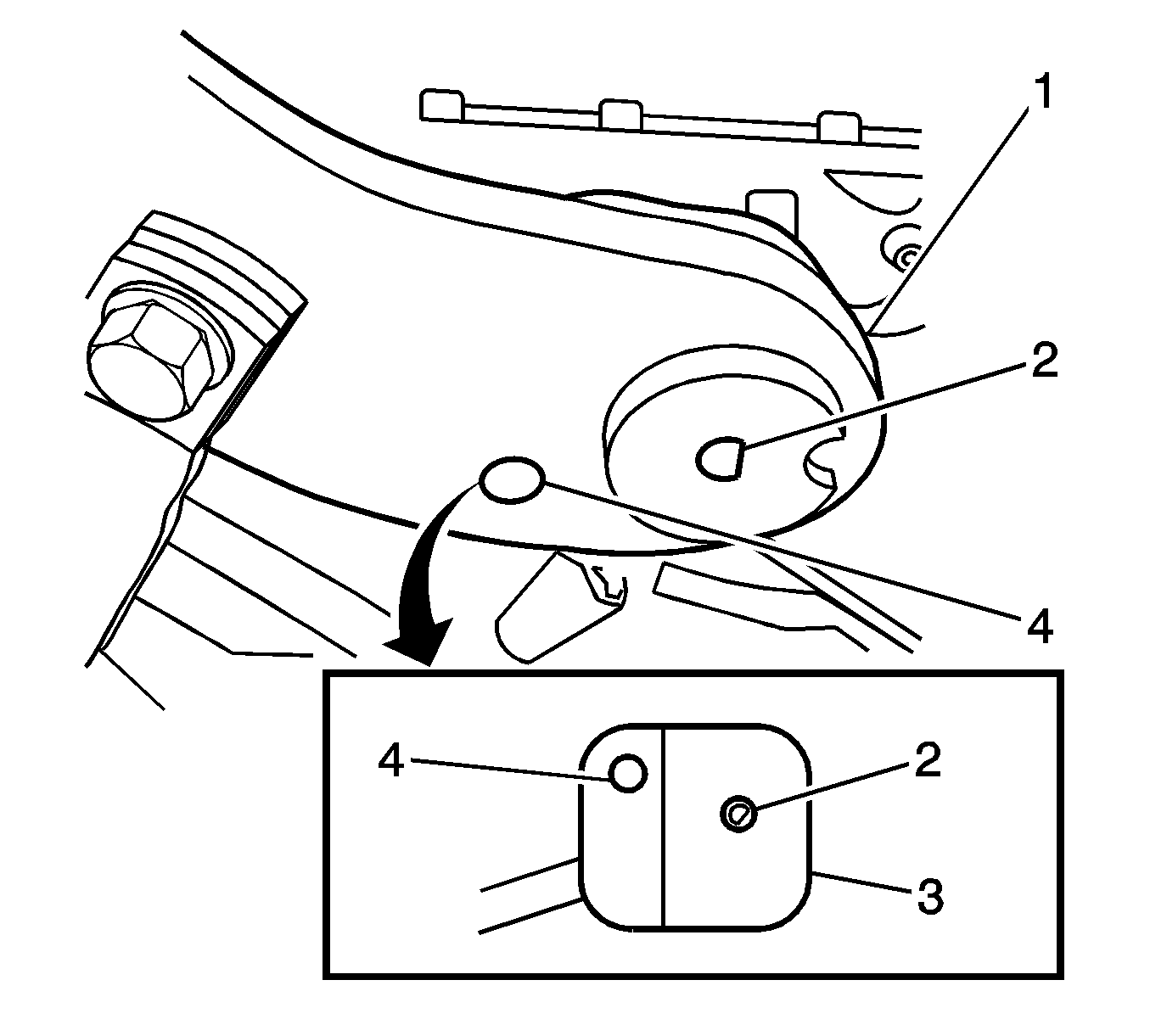 1
2
4
4
2
3