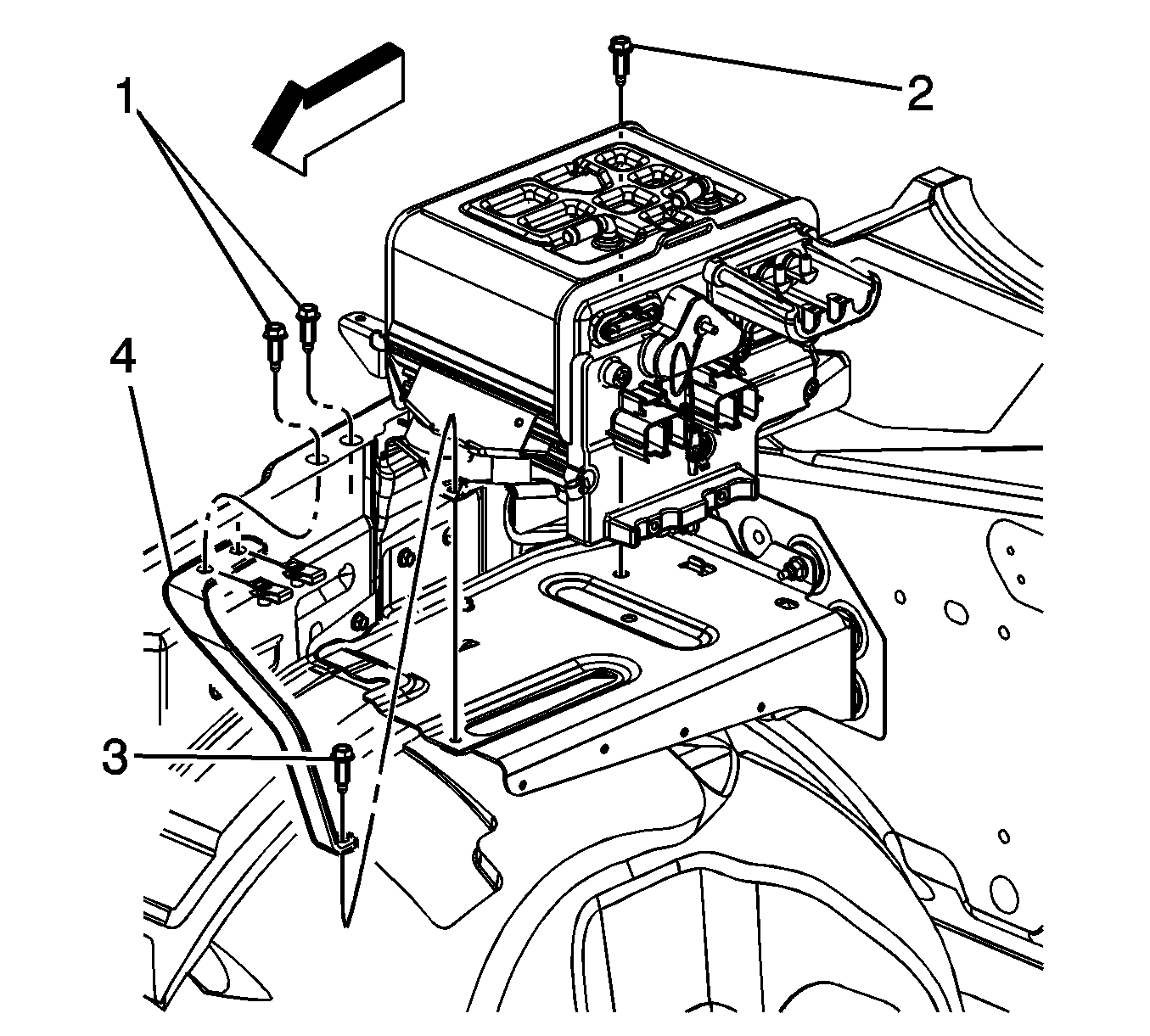 1
2
4
3