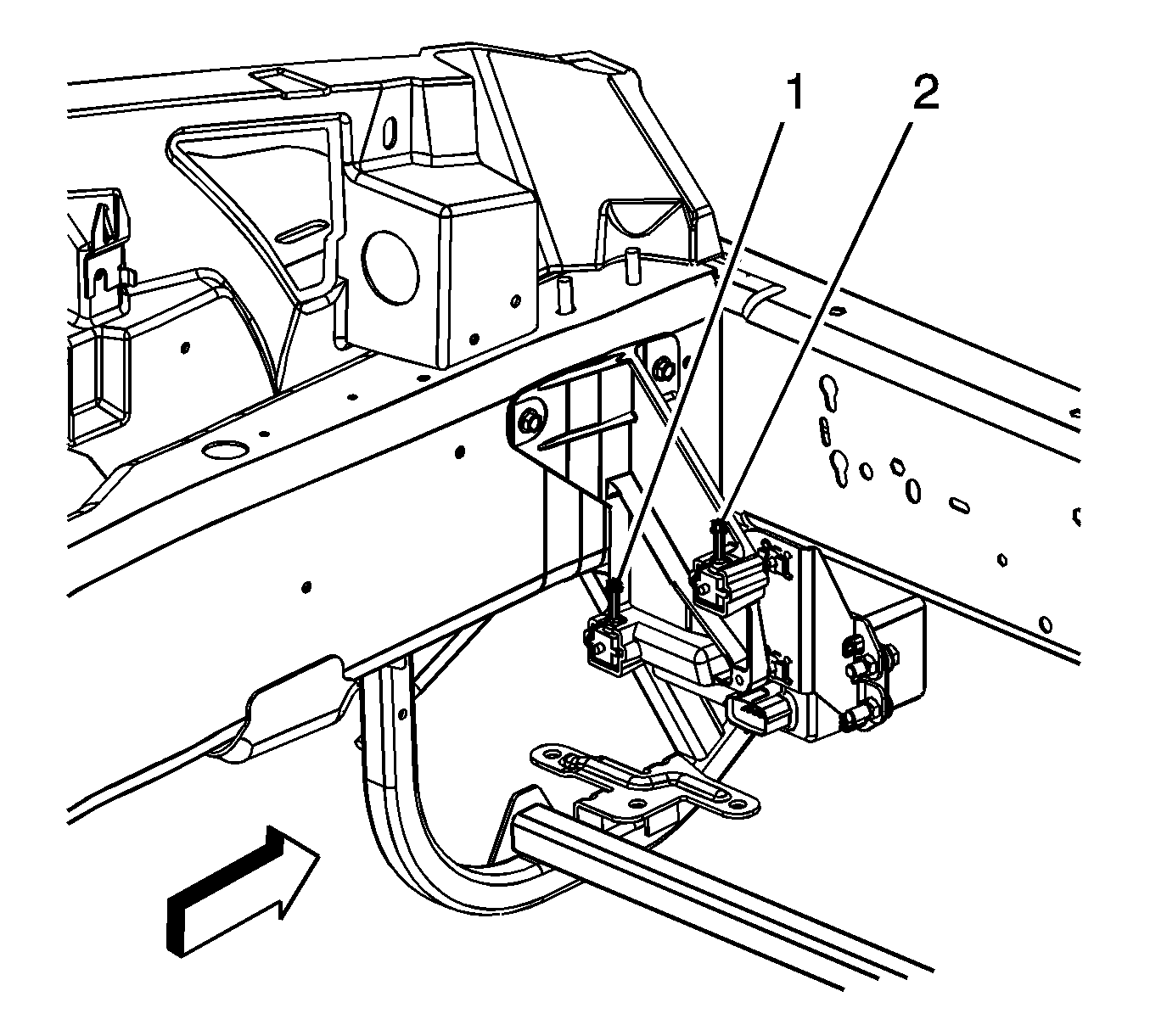 1
2