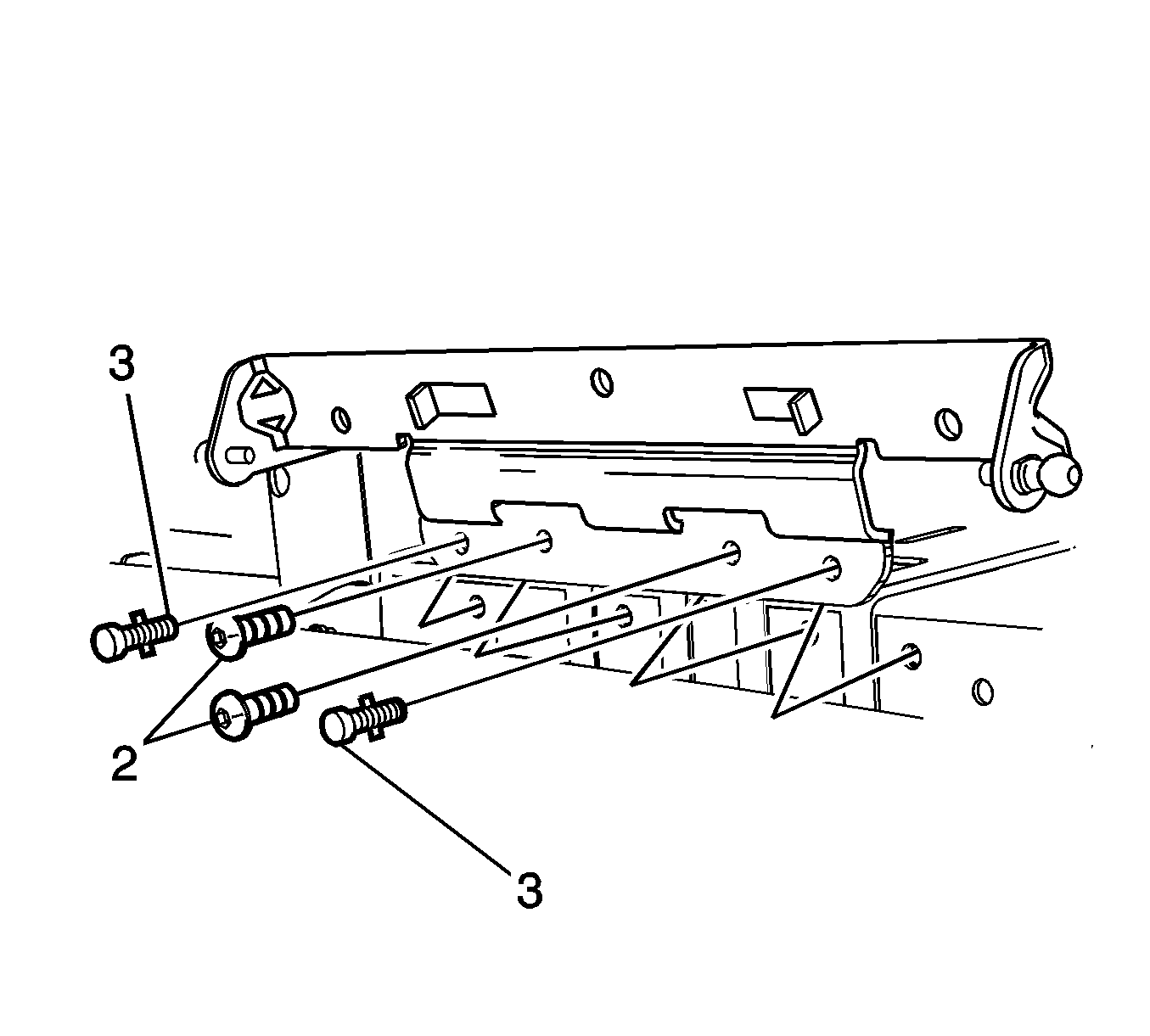 3
2
3