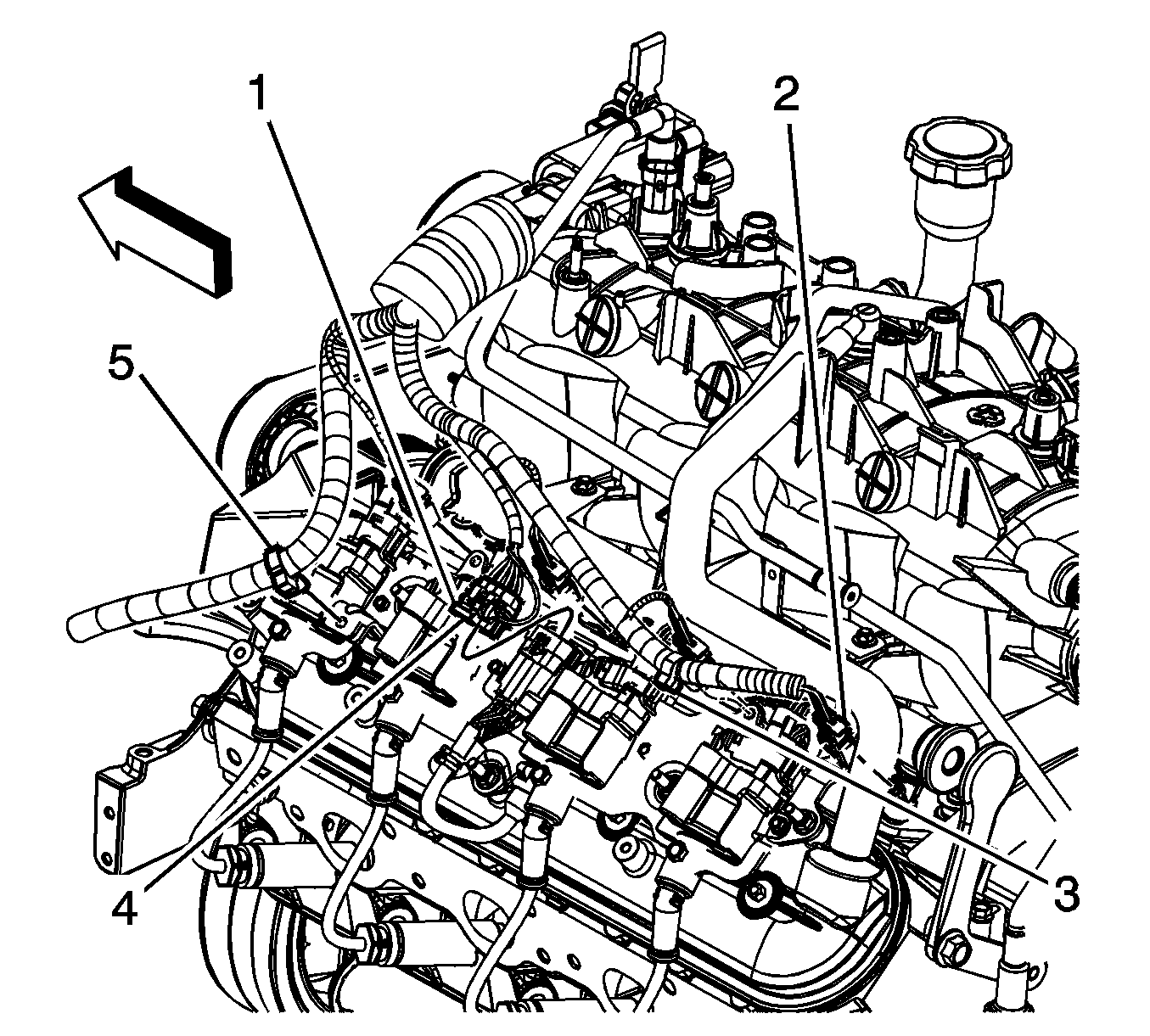 1
2
5
4
3