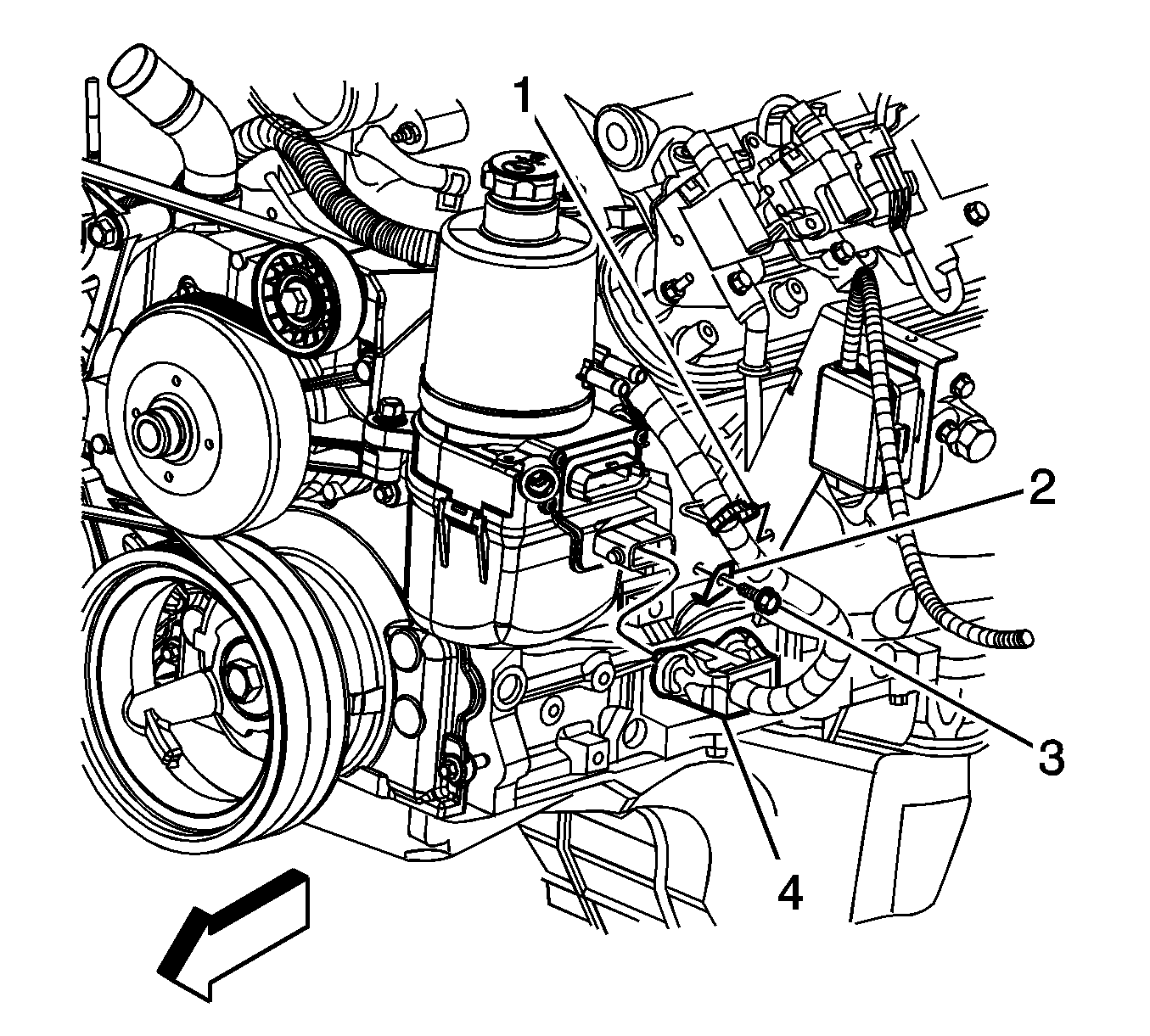 1
2
3
4