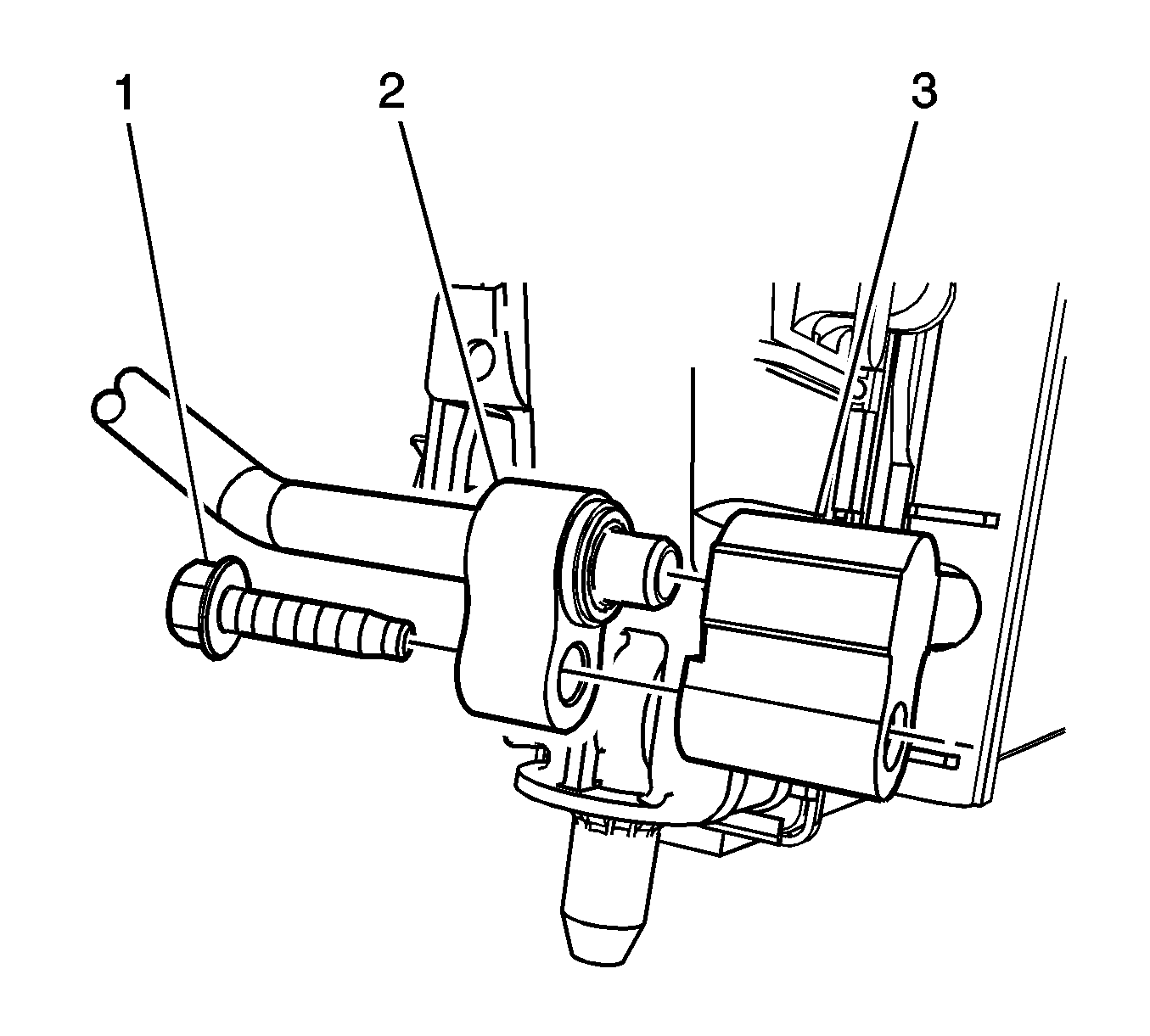 1
2
3