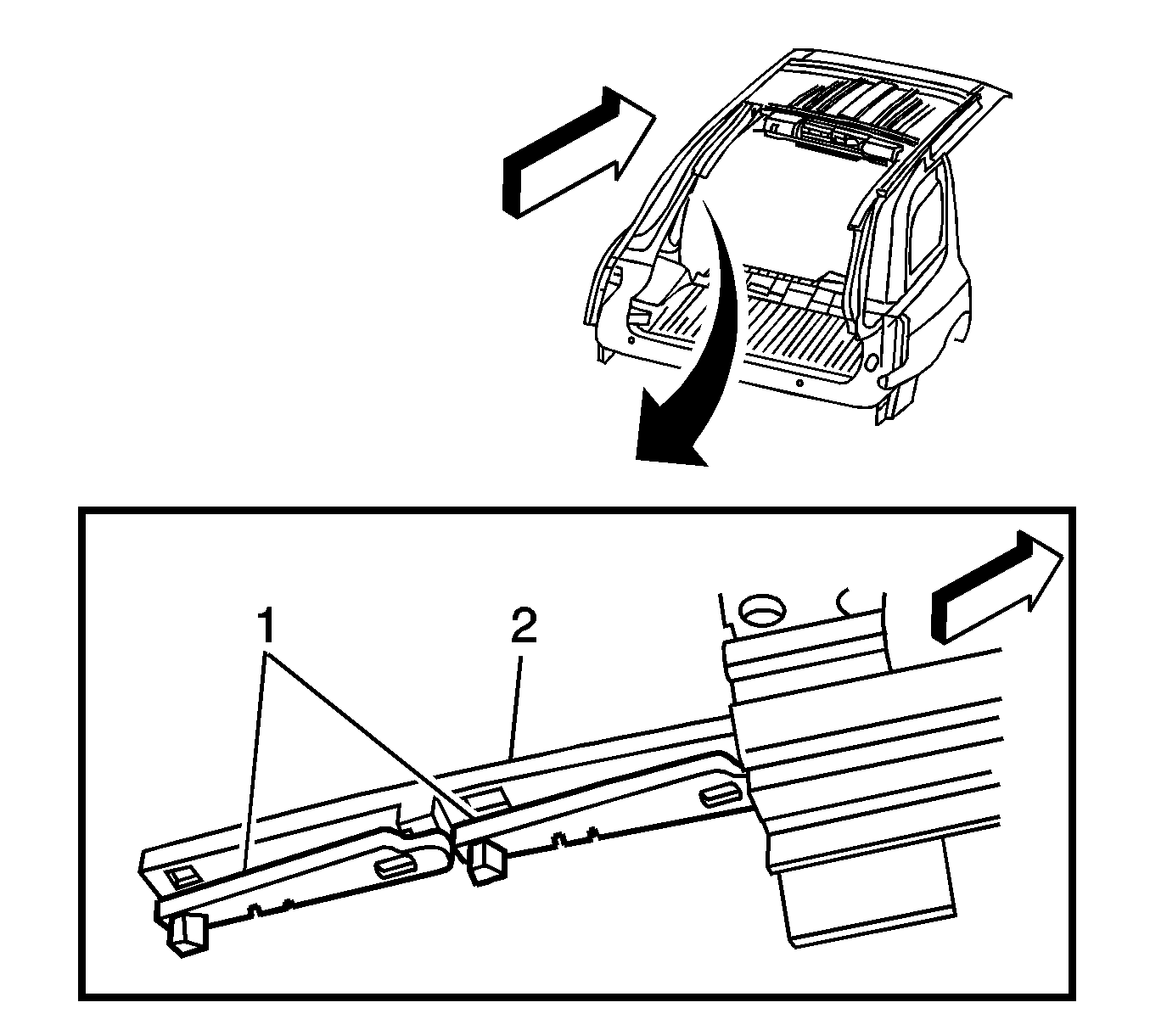 1
2