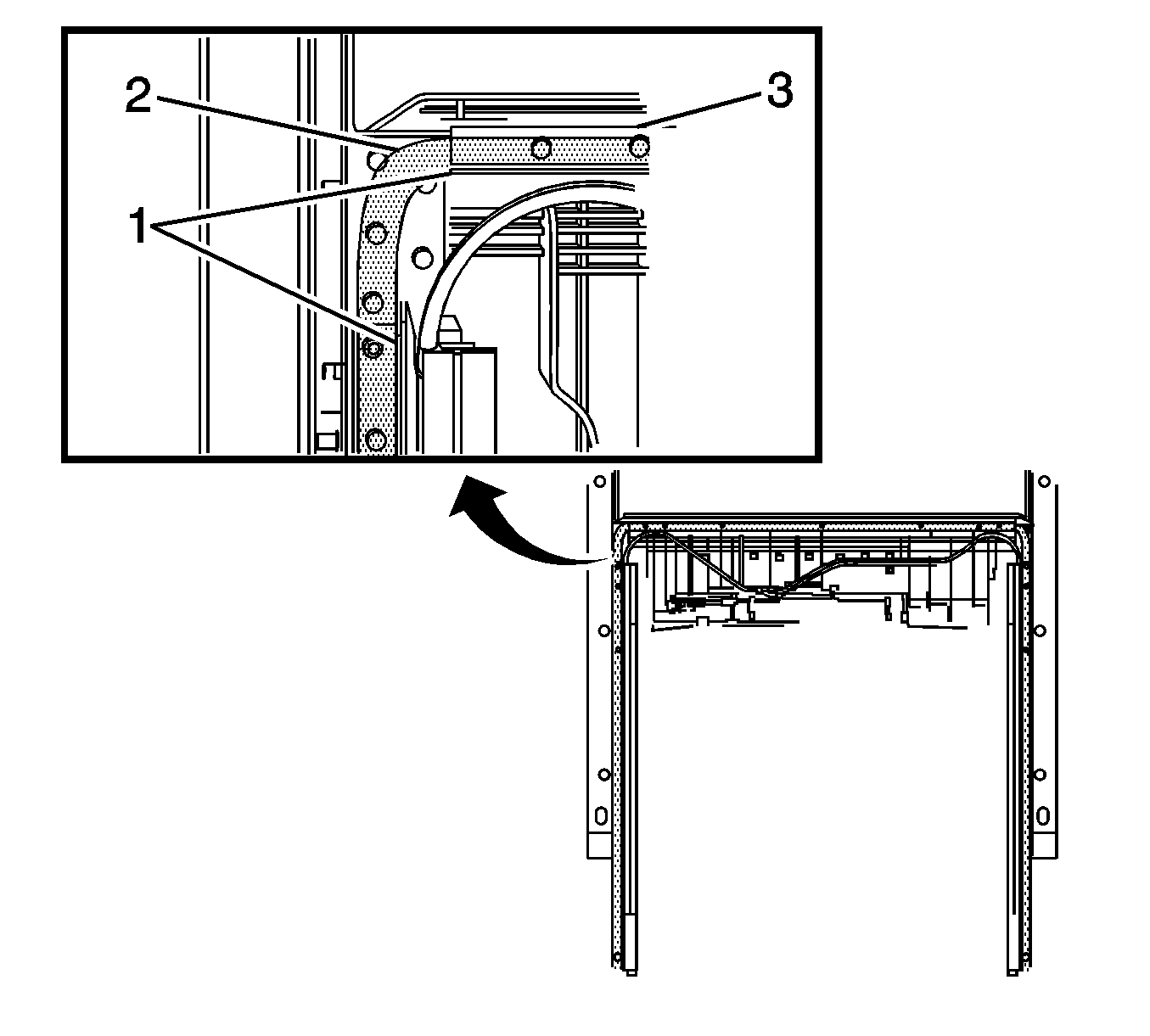 2
3
1