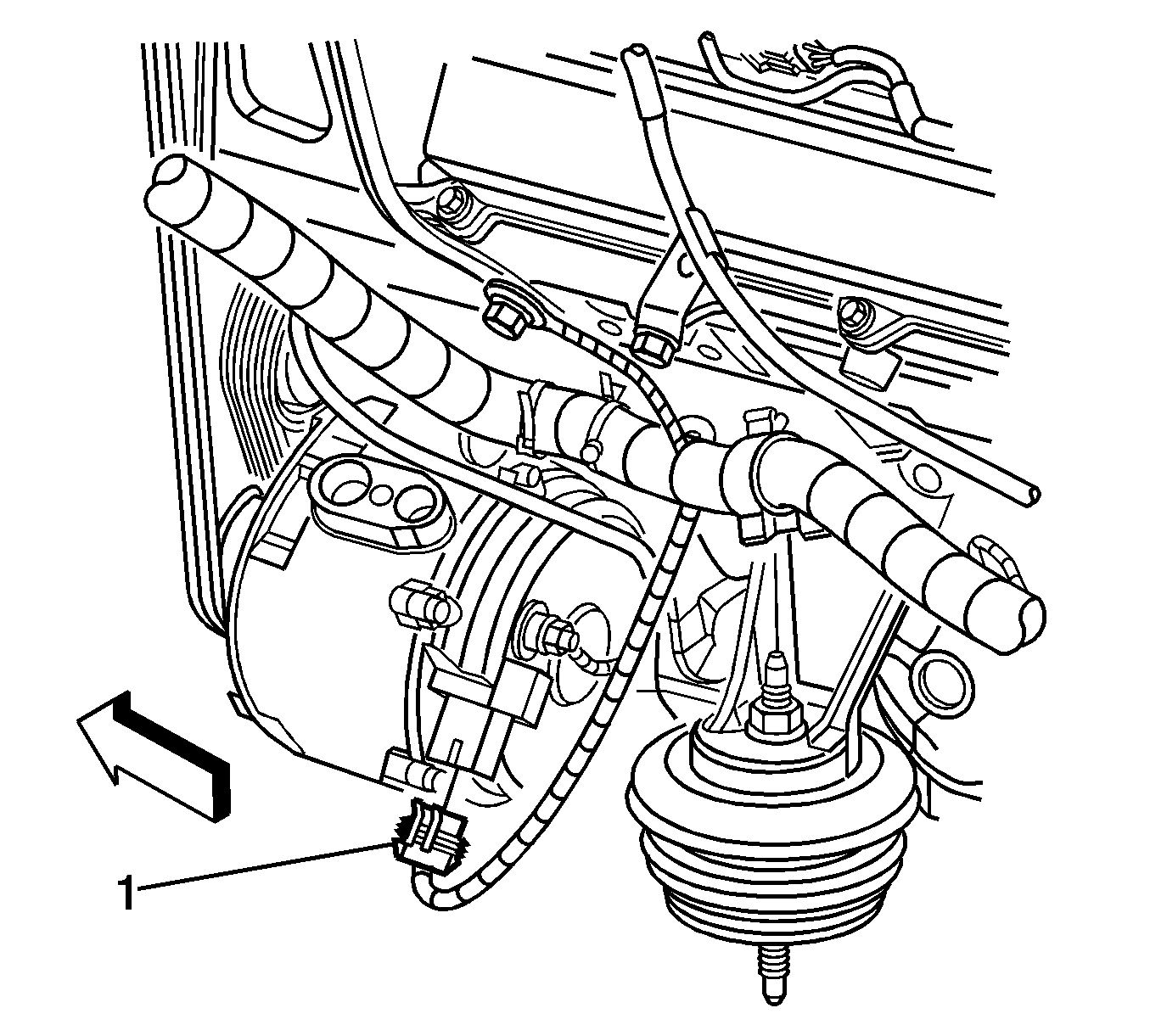 1