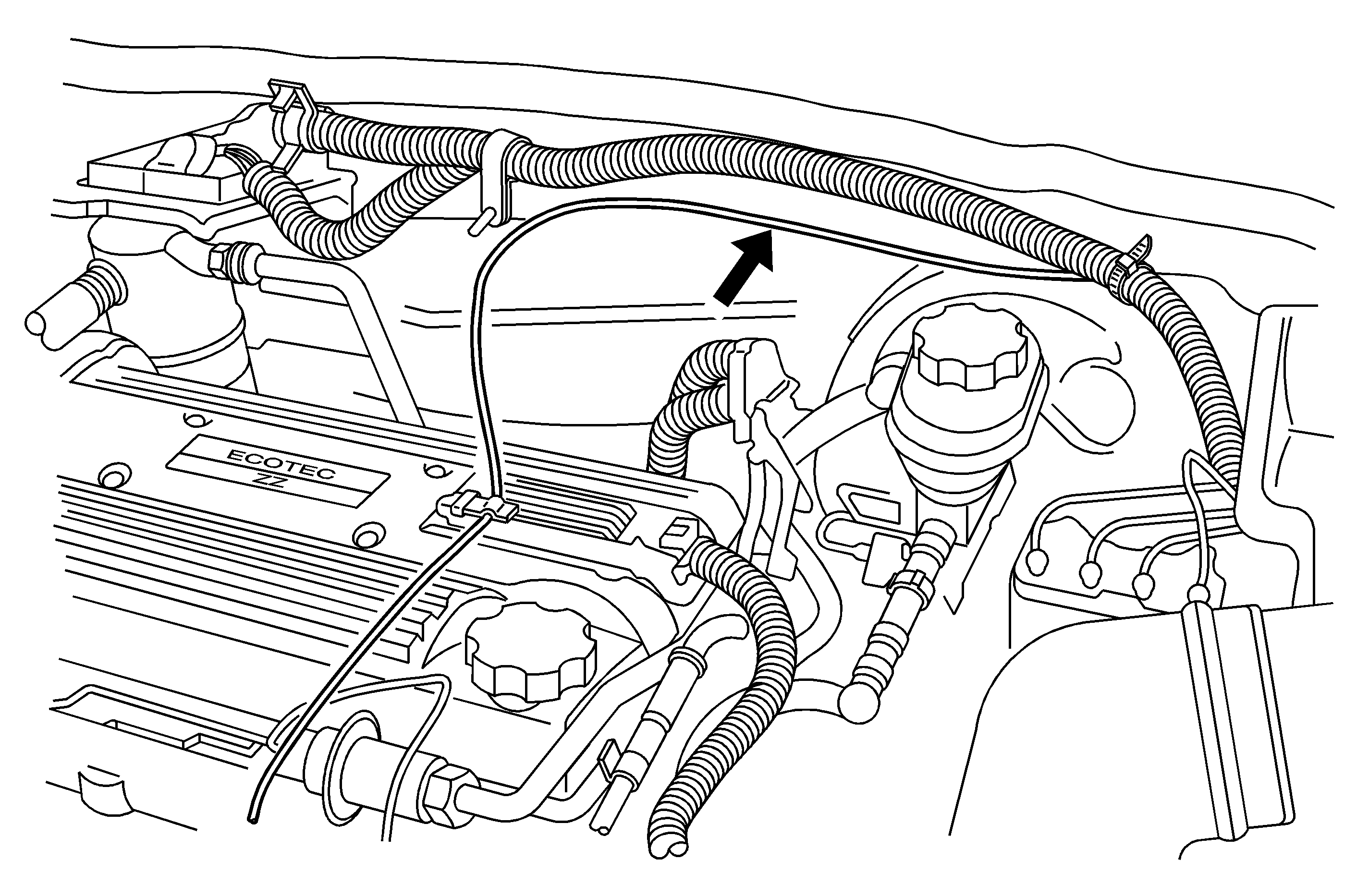 ECOTEC
ZZ