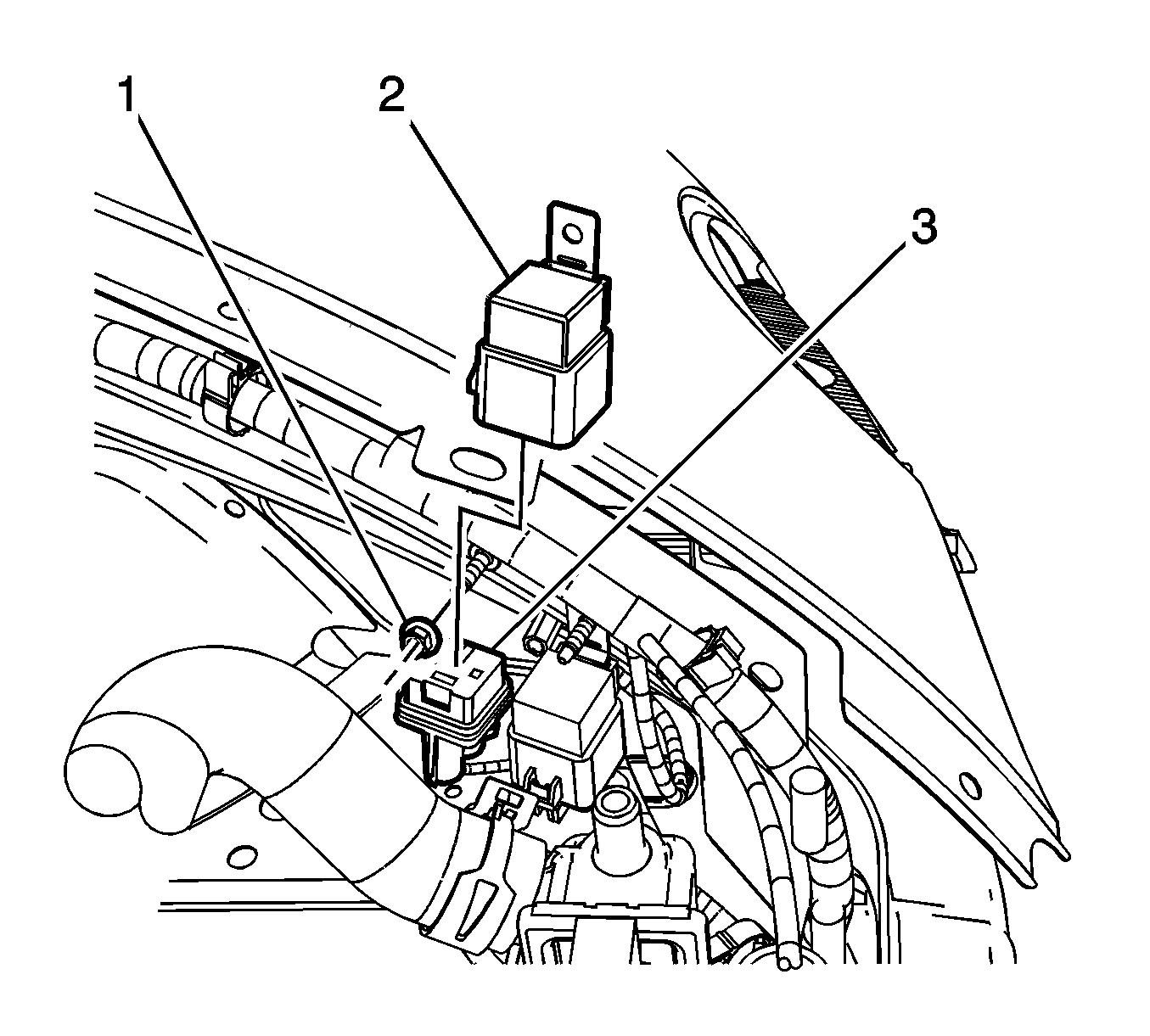 1
2
3