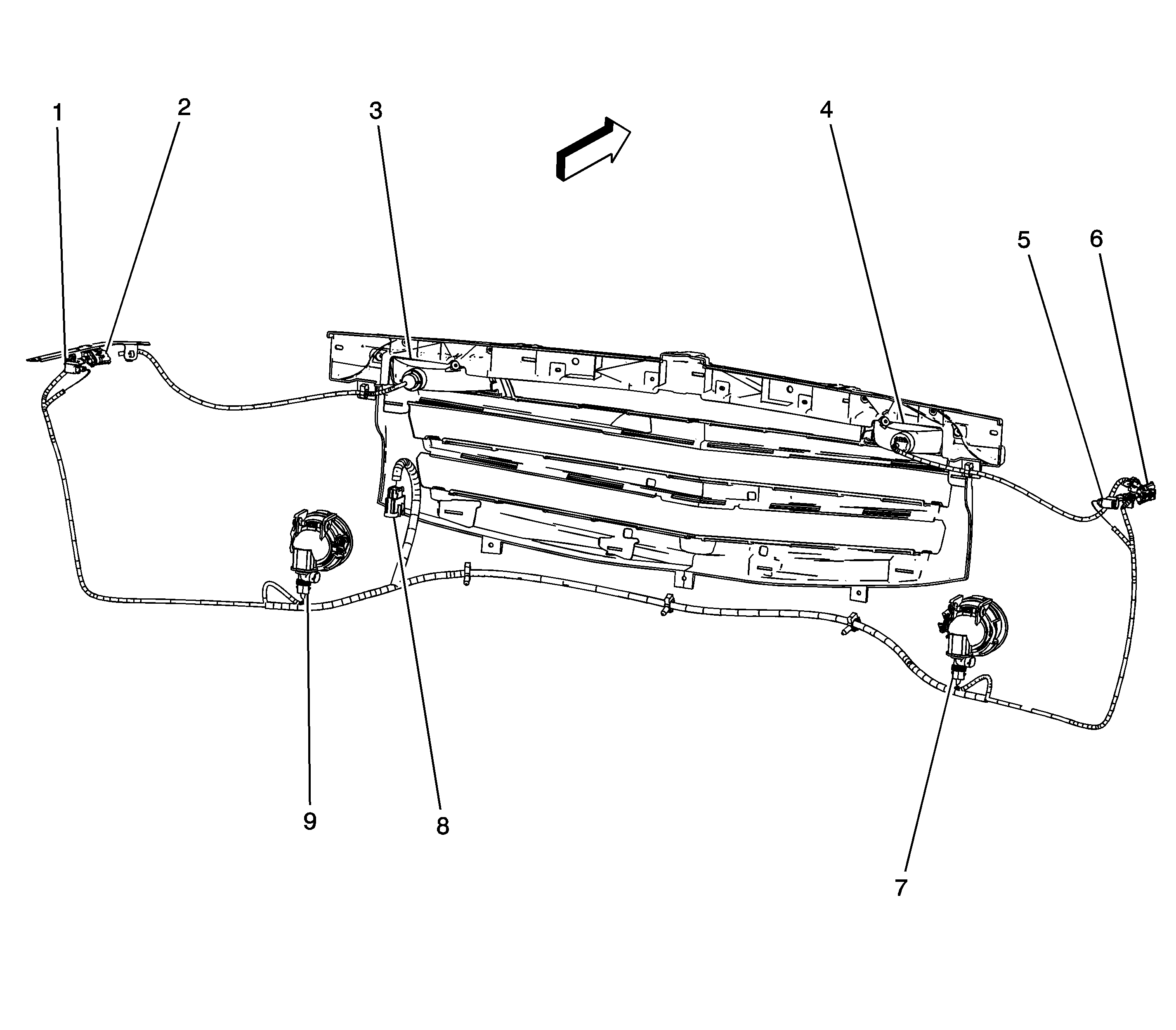 1
2
3
4
5
6
9
8
7