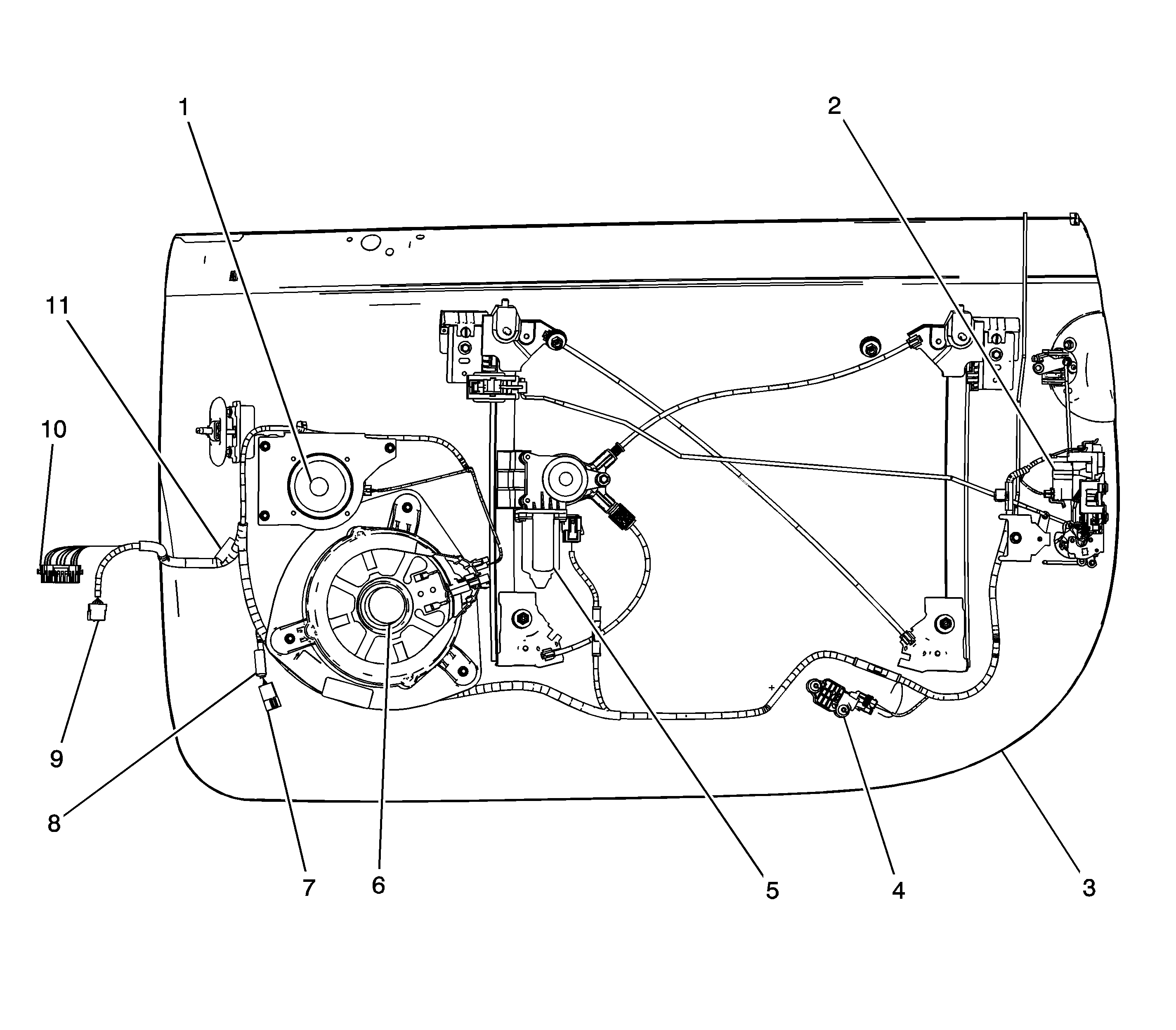 1
2
11
10
9
8
7
6
5
4
3