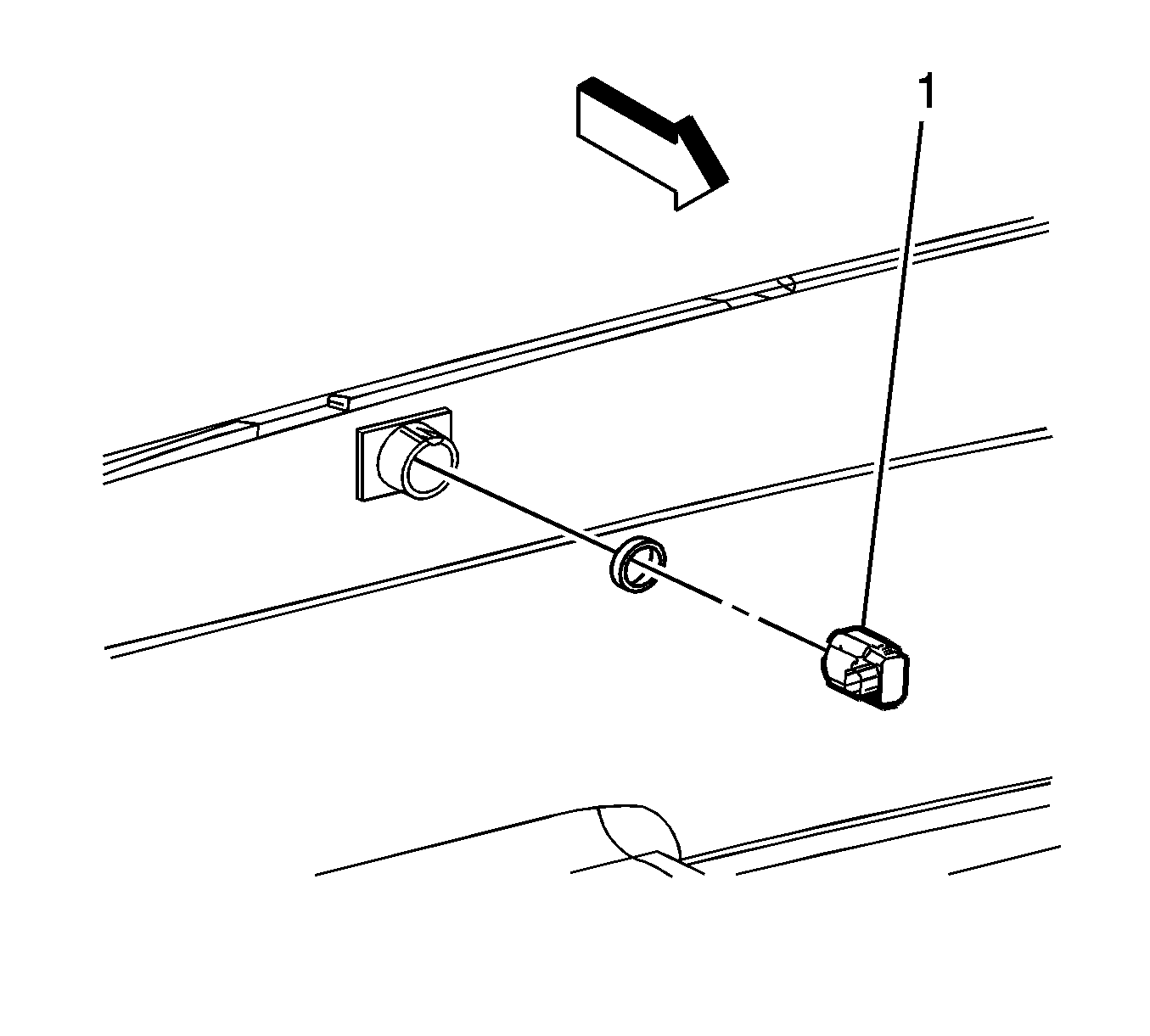 1