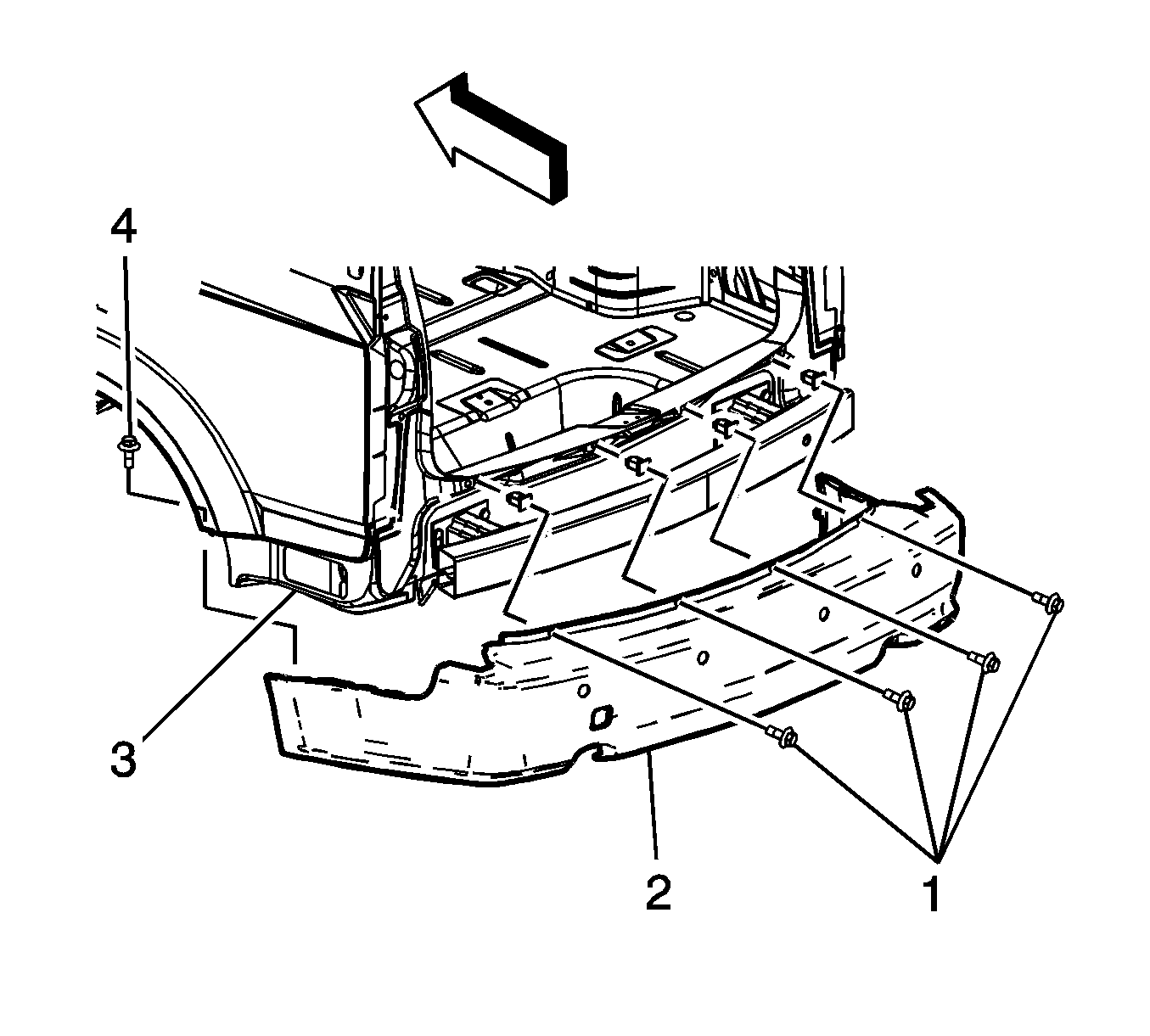 4
3
2
1