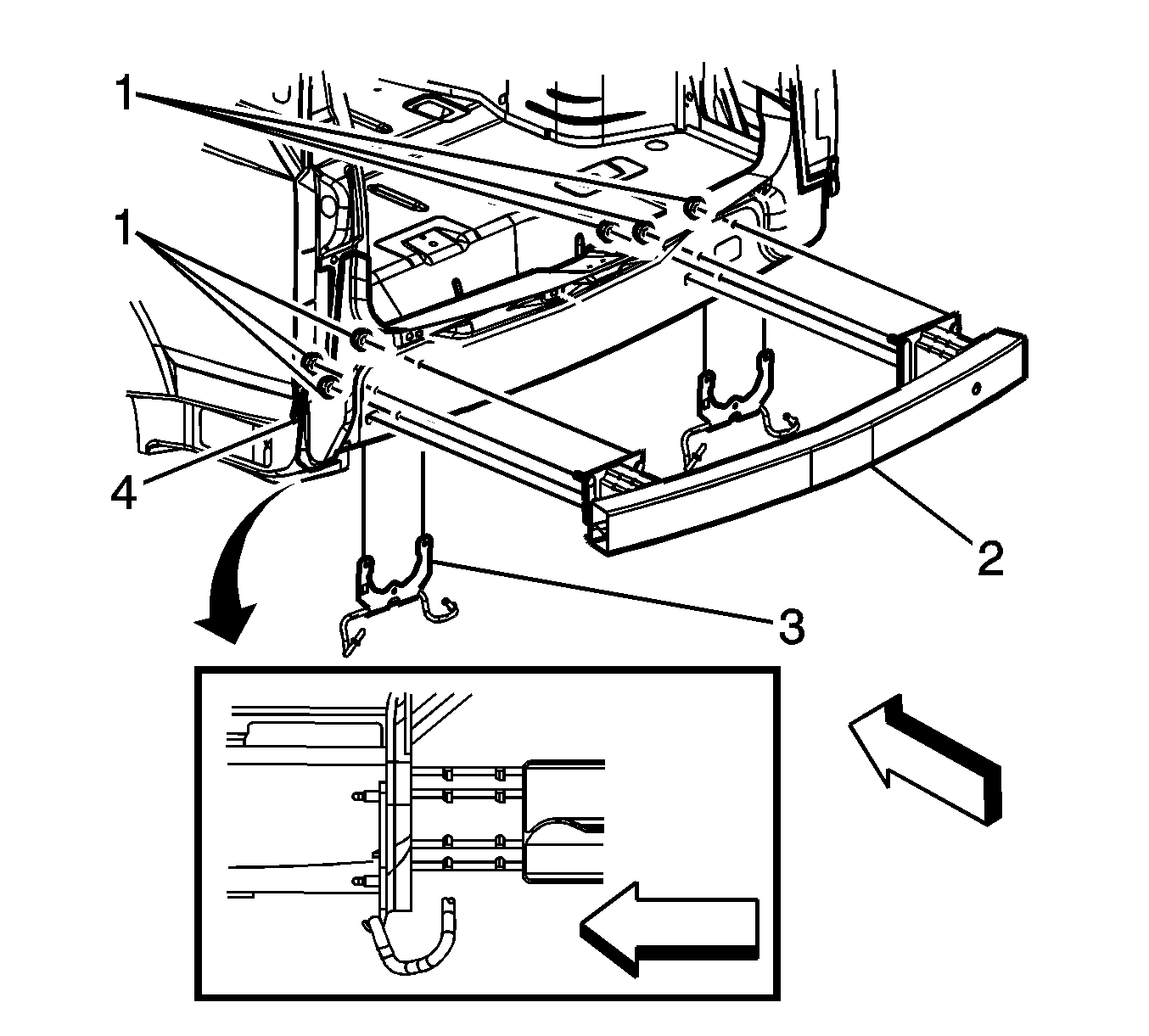 1
1
4
2
3