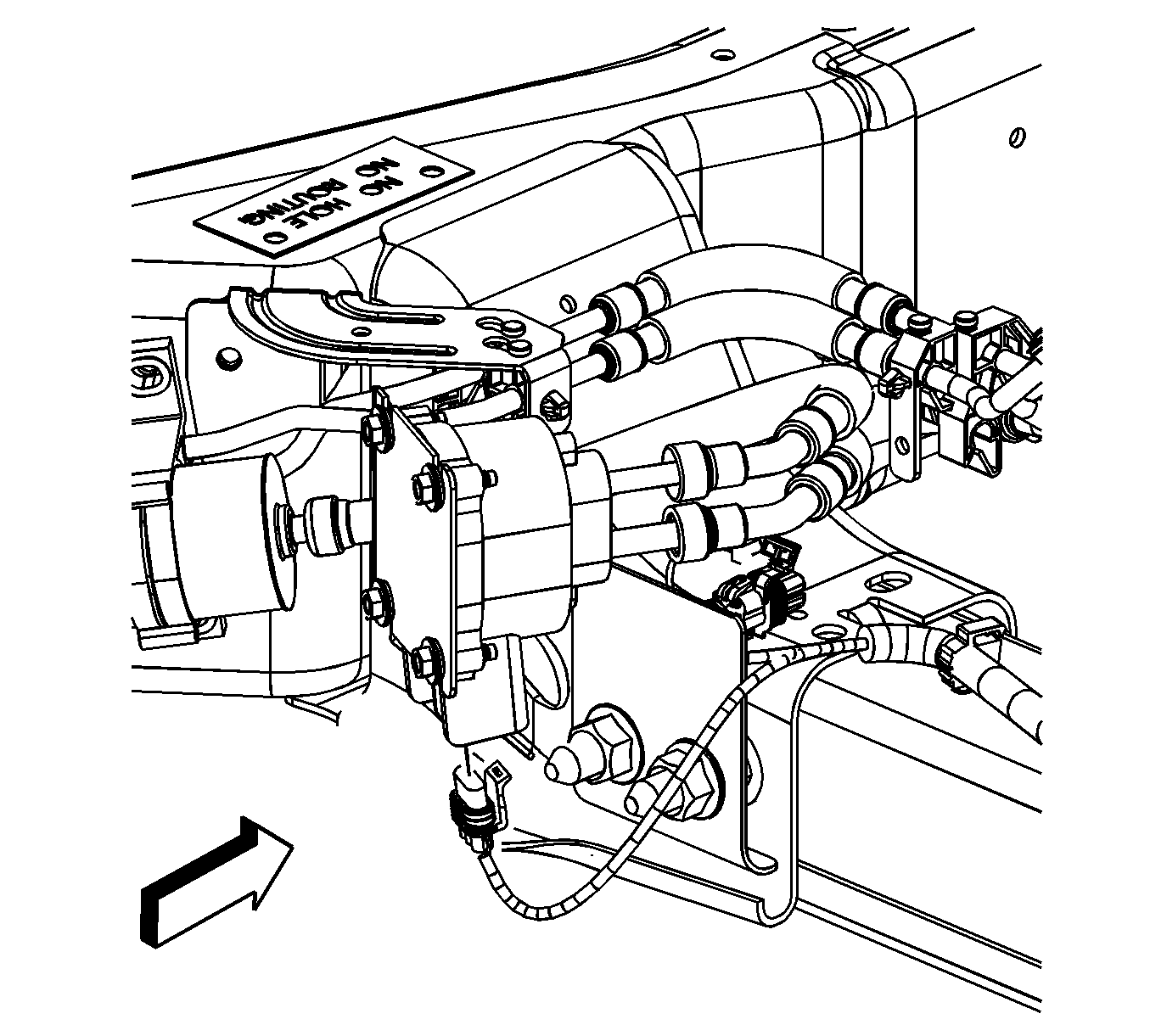 NO HOLE
NO ROUTING