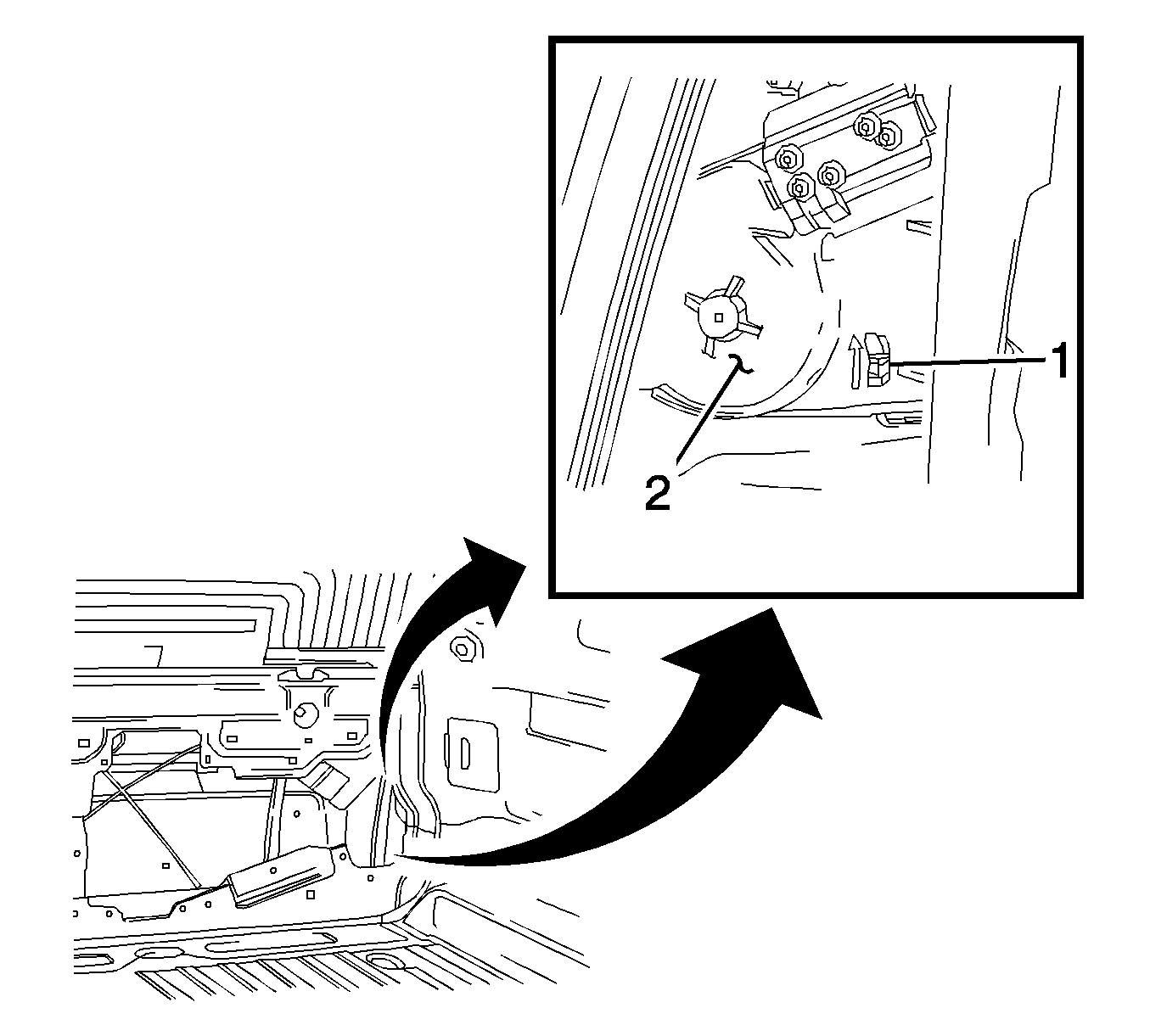 1
2