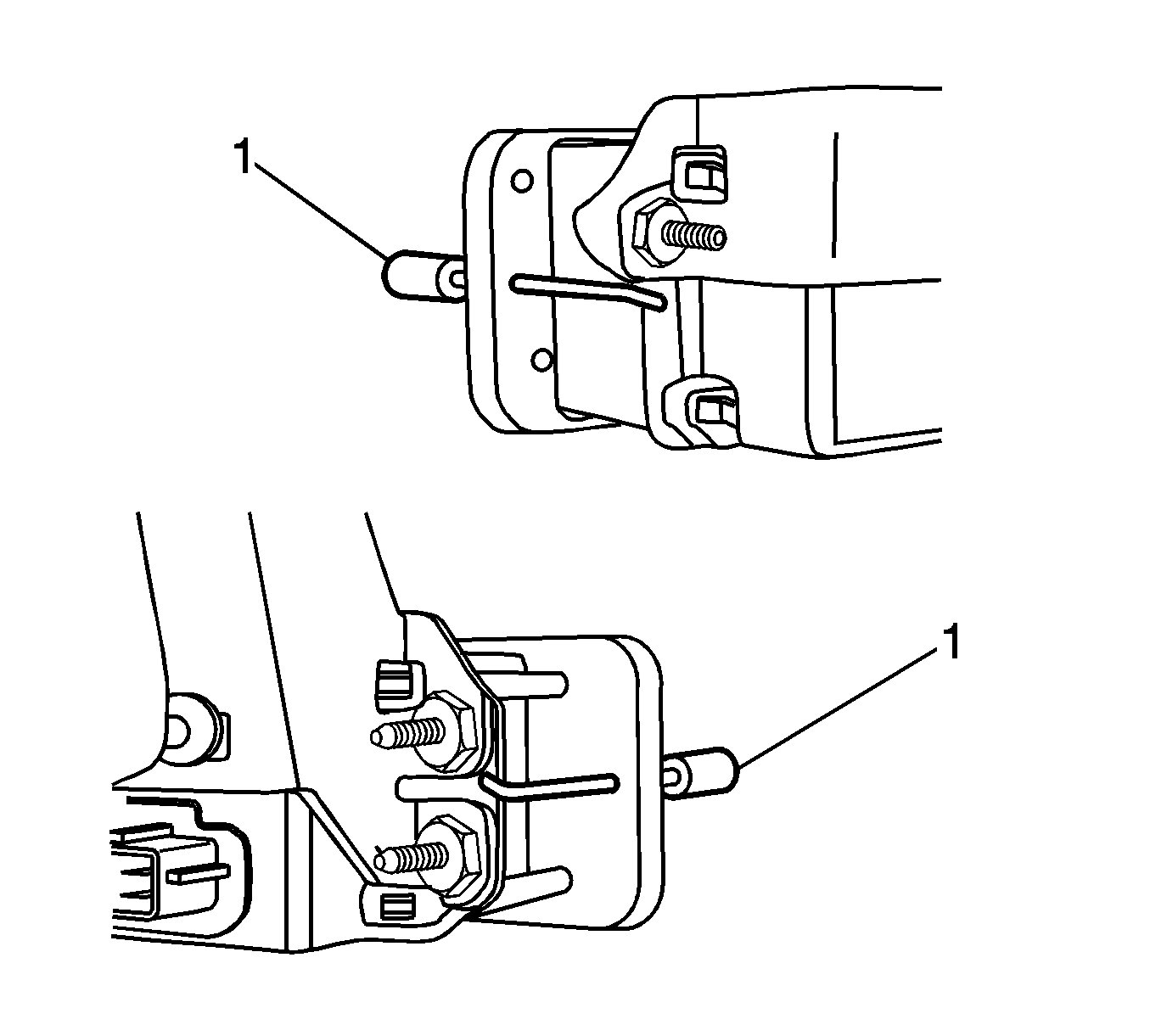 1

1