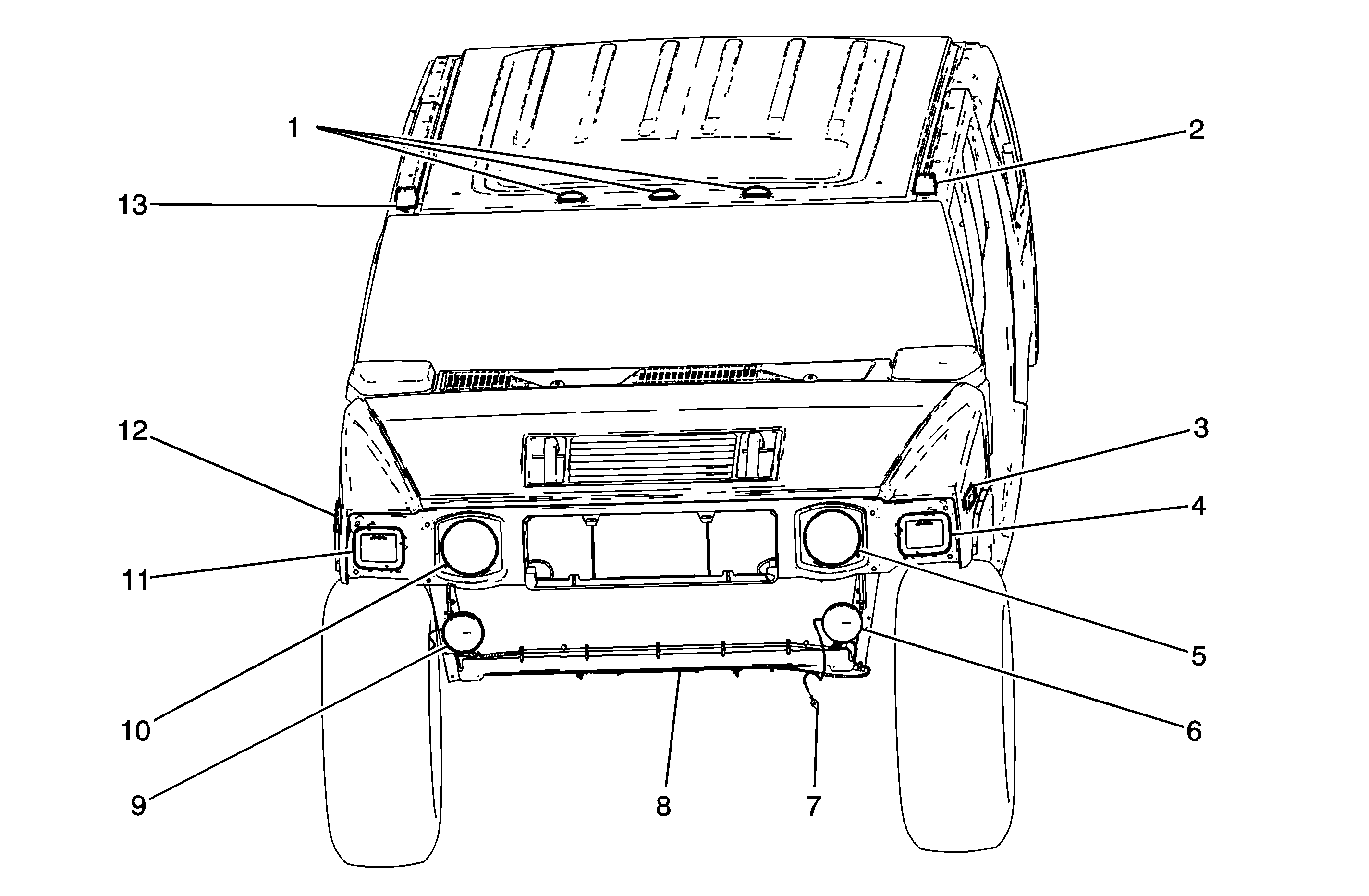 1
2
13
12
3
4
11
5
10
6
9
8
7