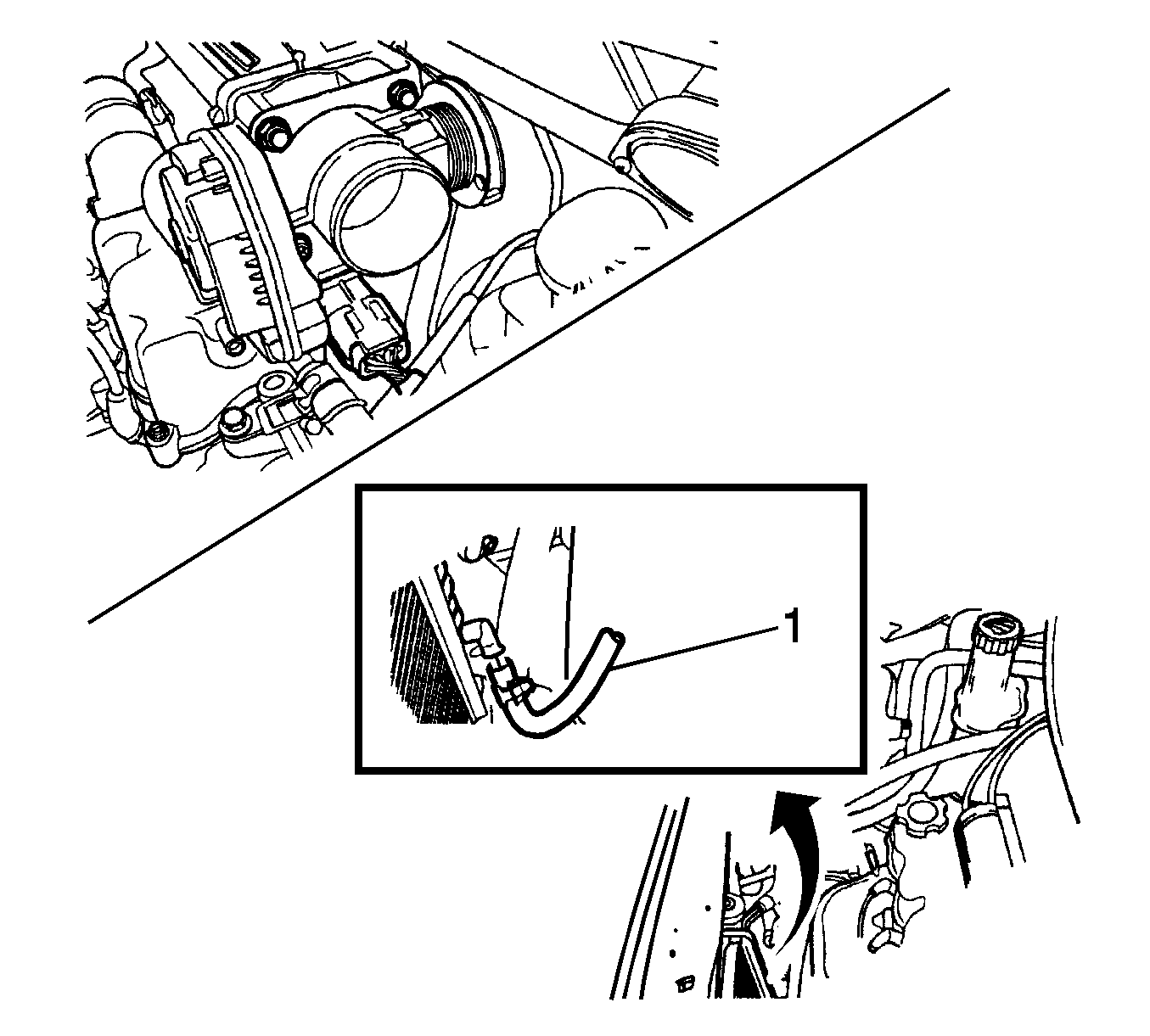 1