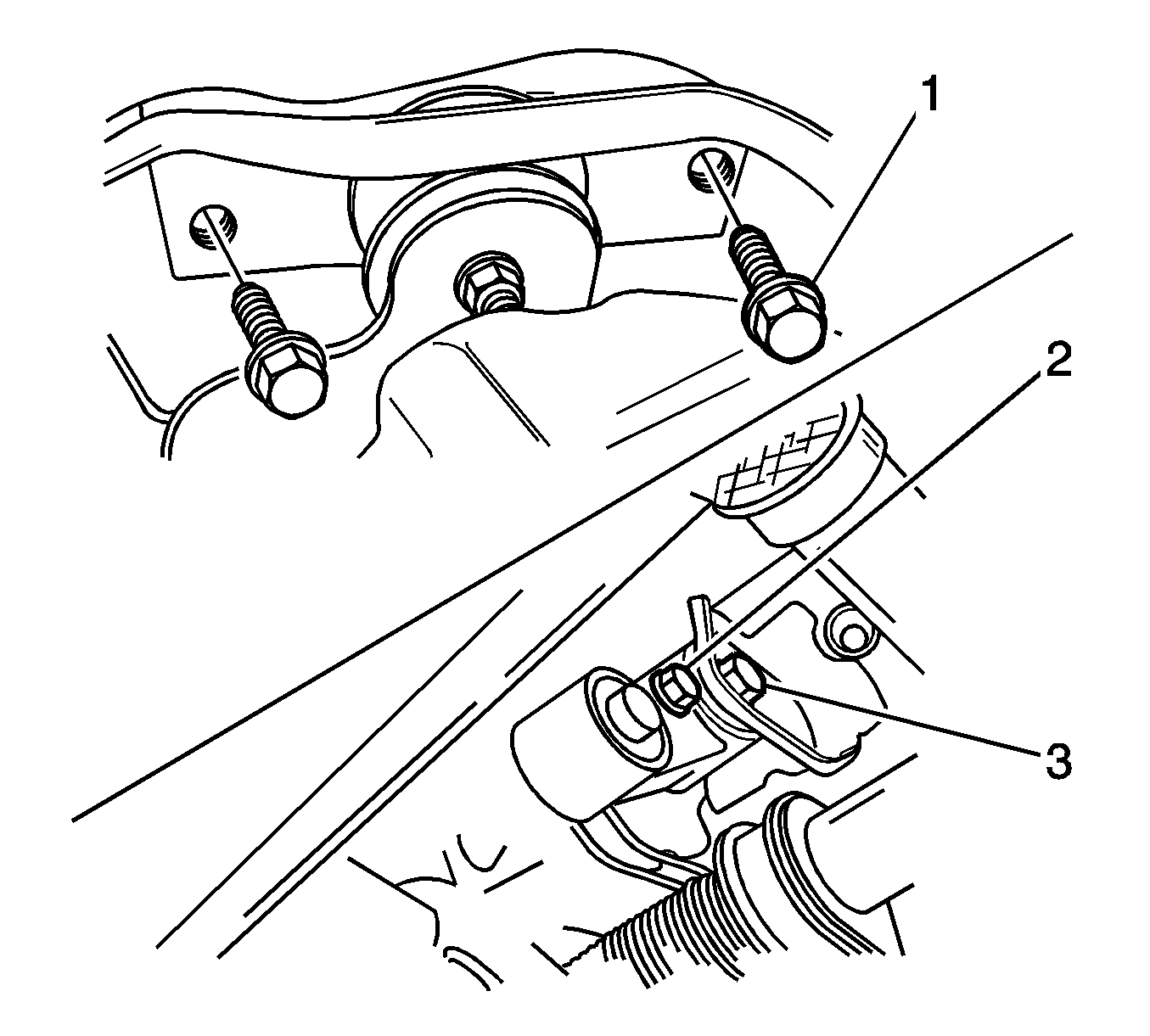 1
2
3