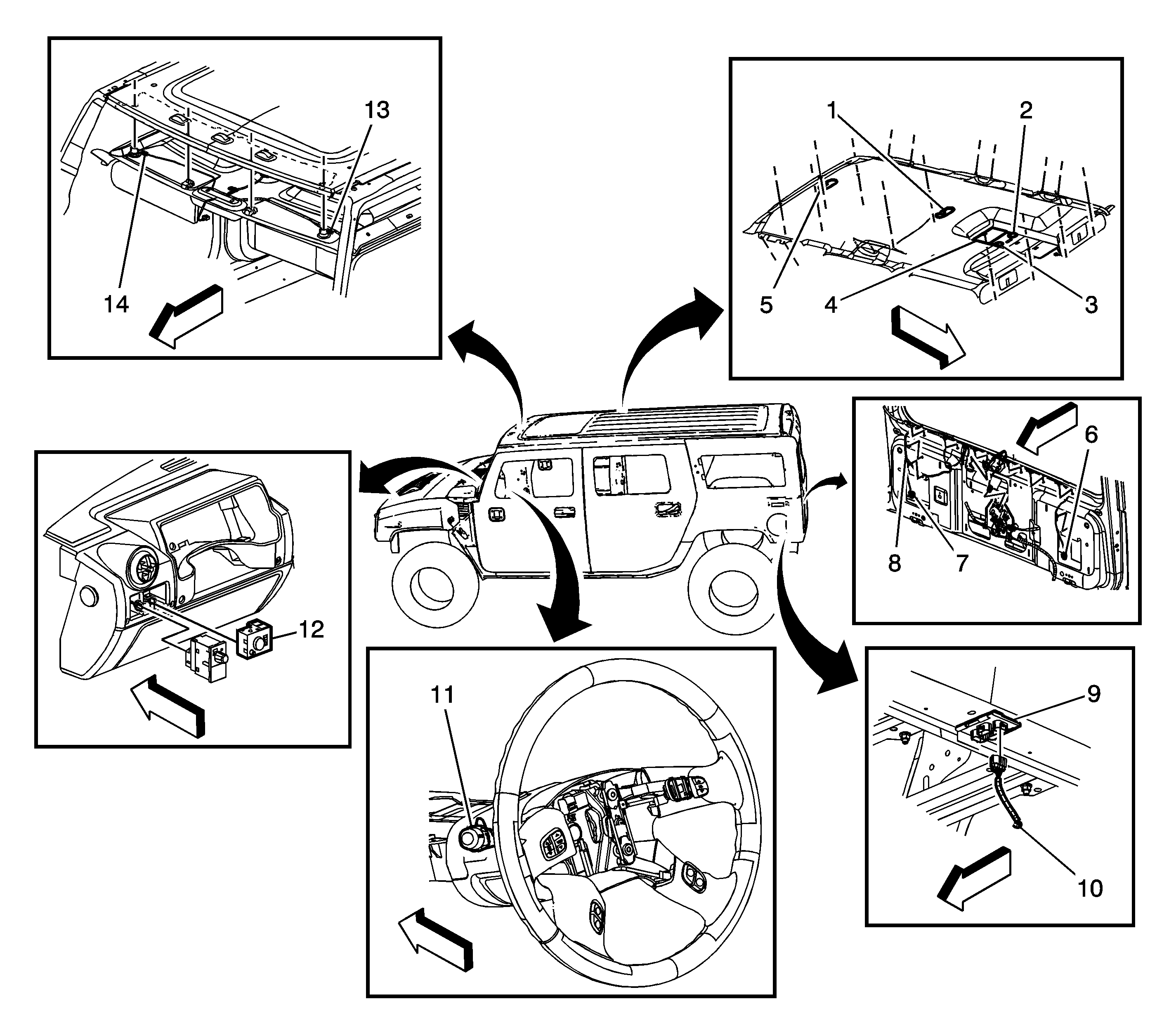 13
14
1
2
5
4
3
6
8
7
12
11
9
10