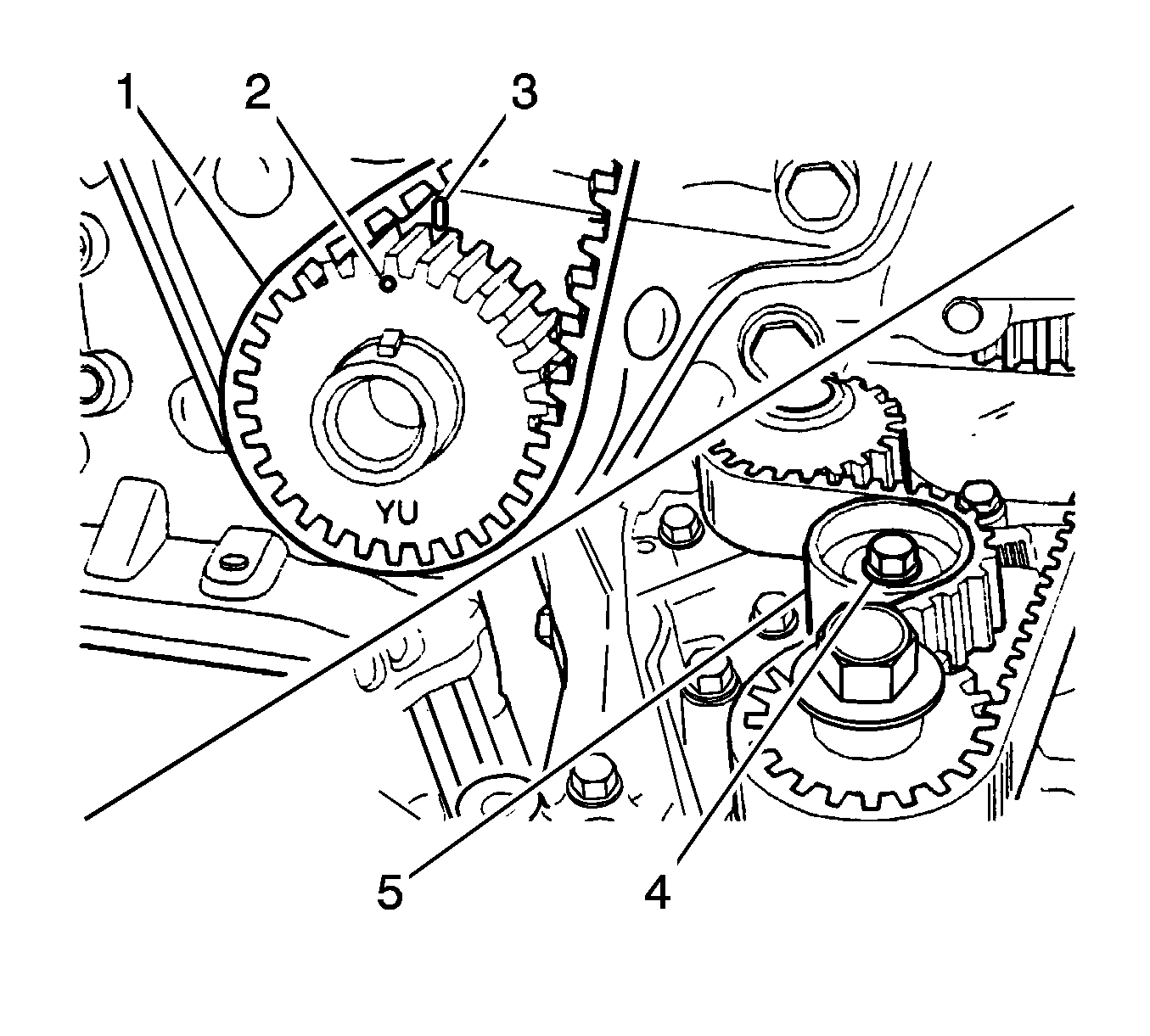 1 2 3
YU
5 4