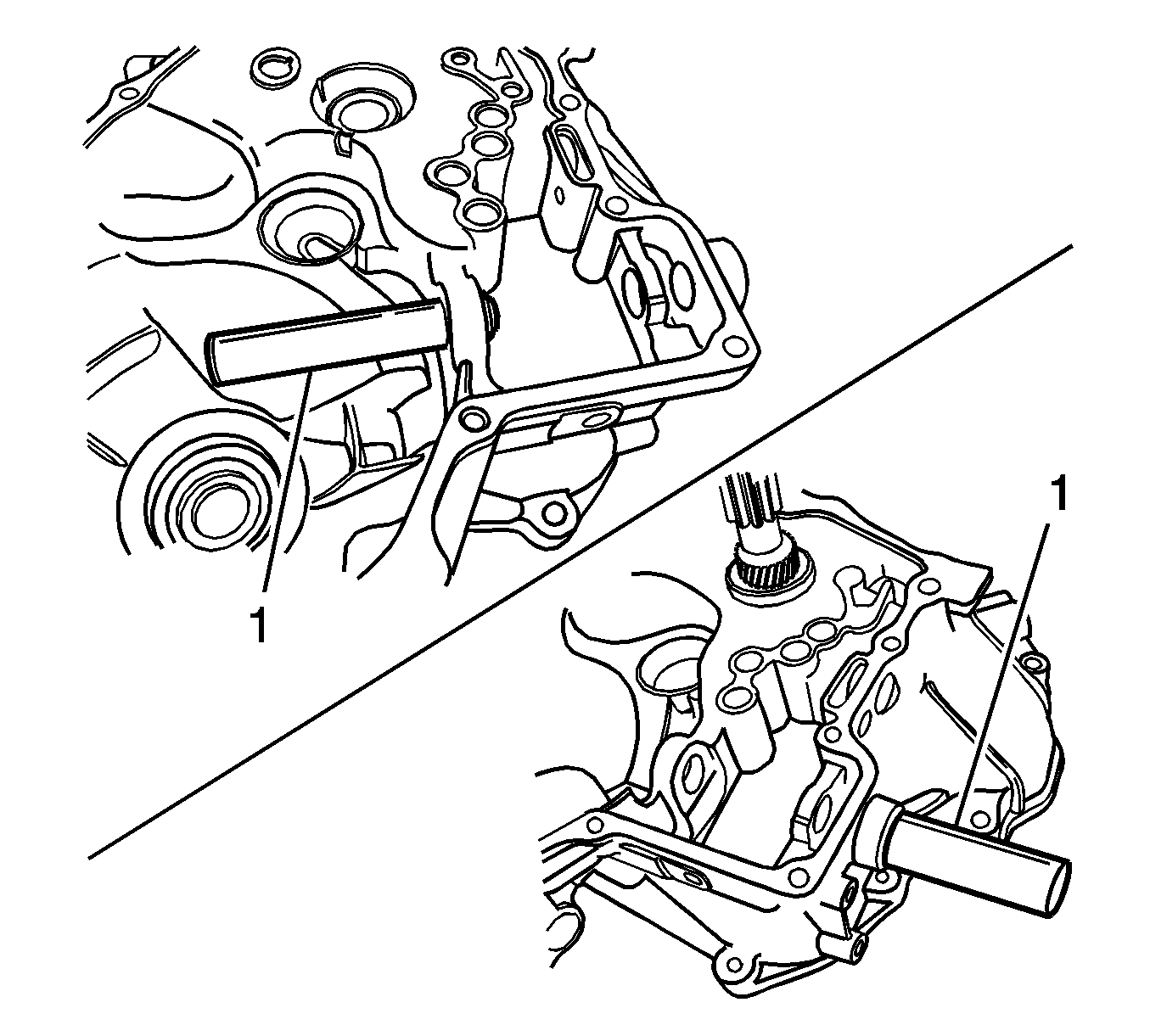 1

1