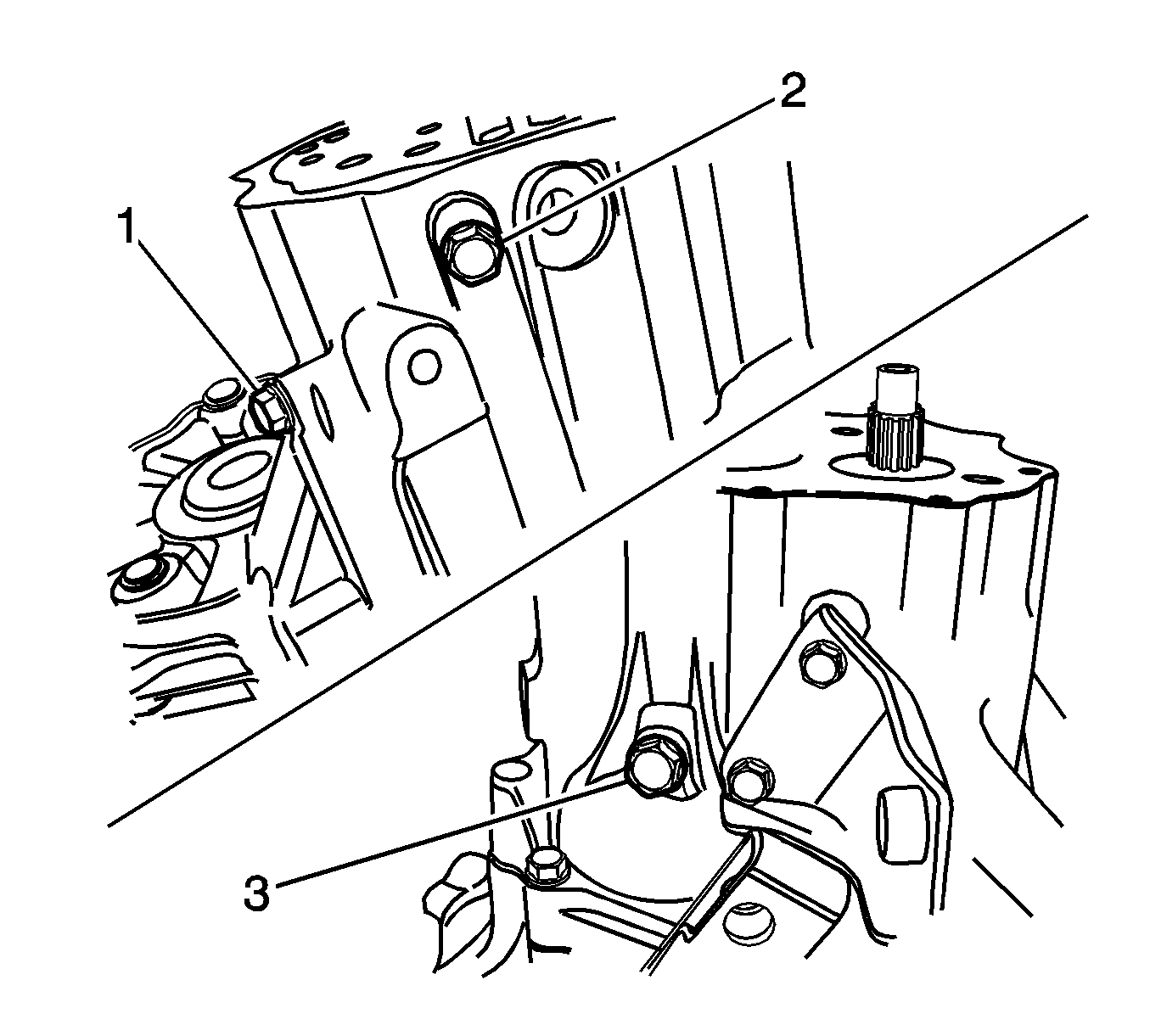 2
1
3