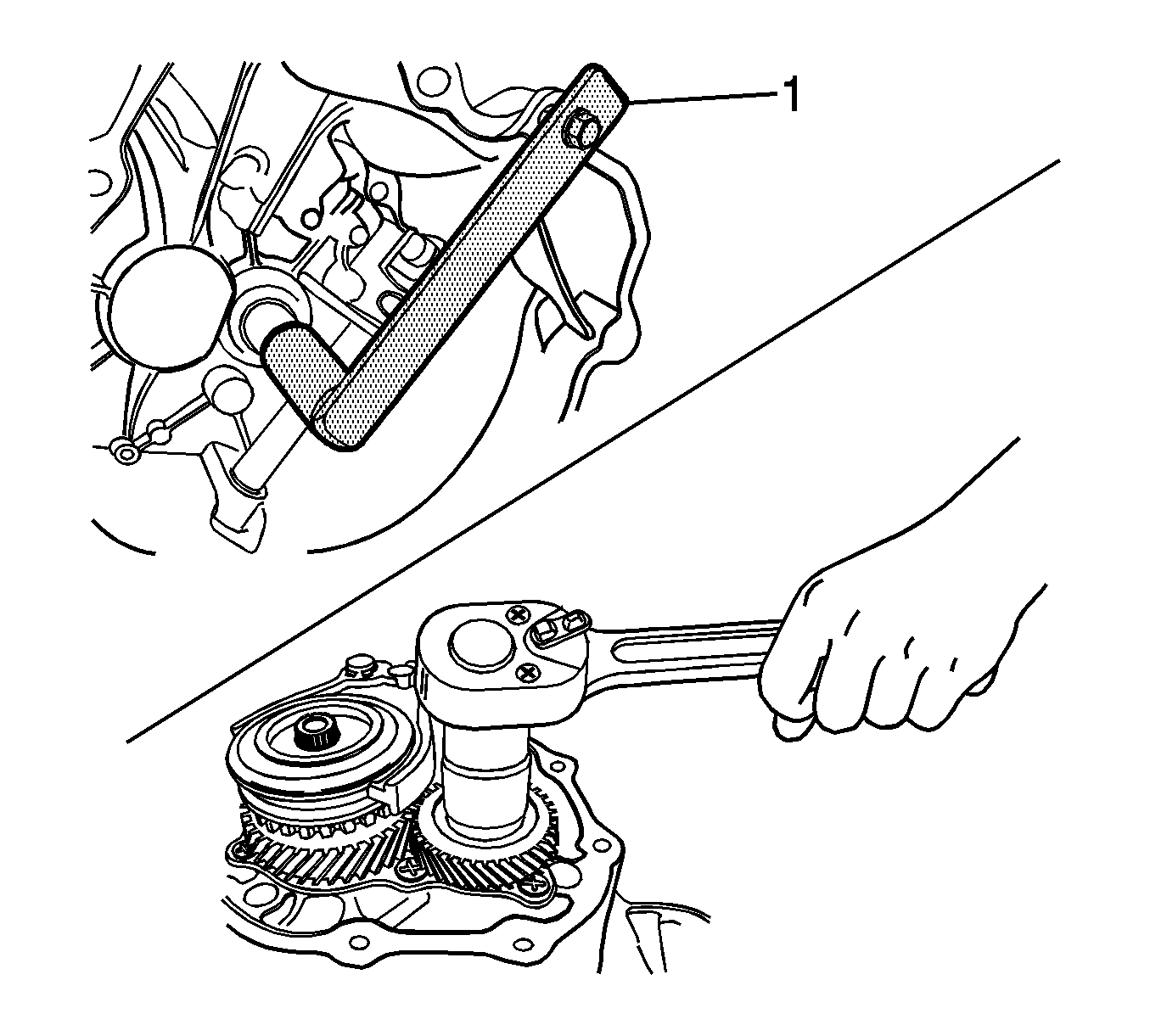 1