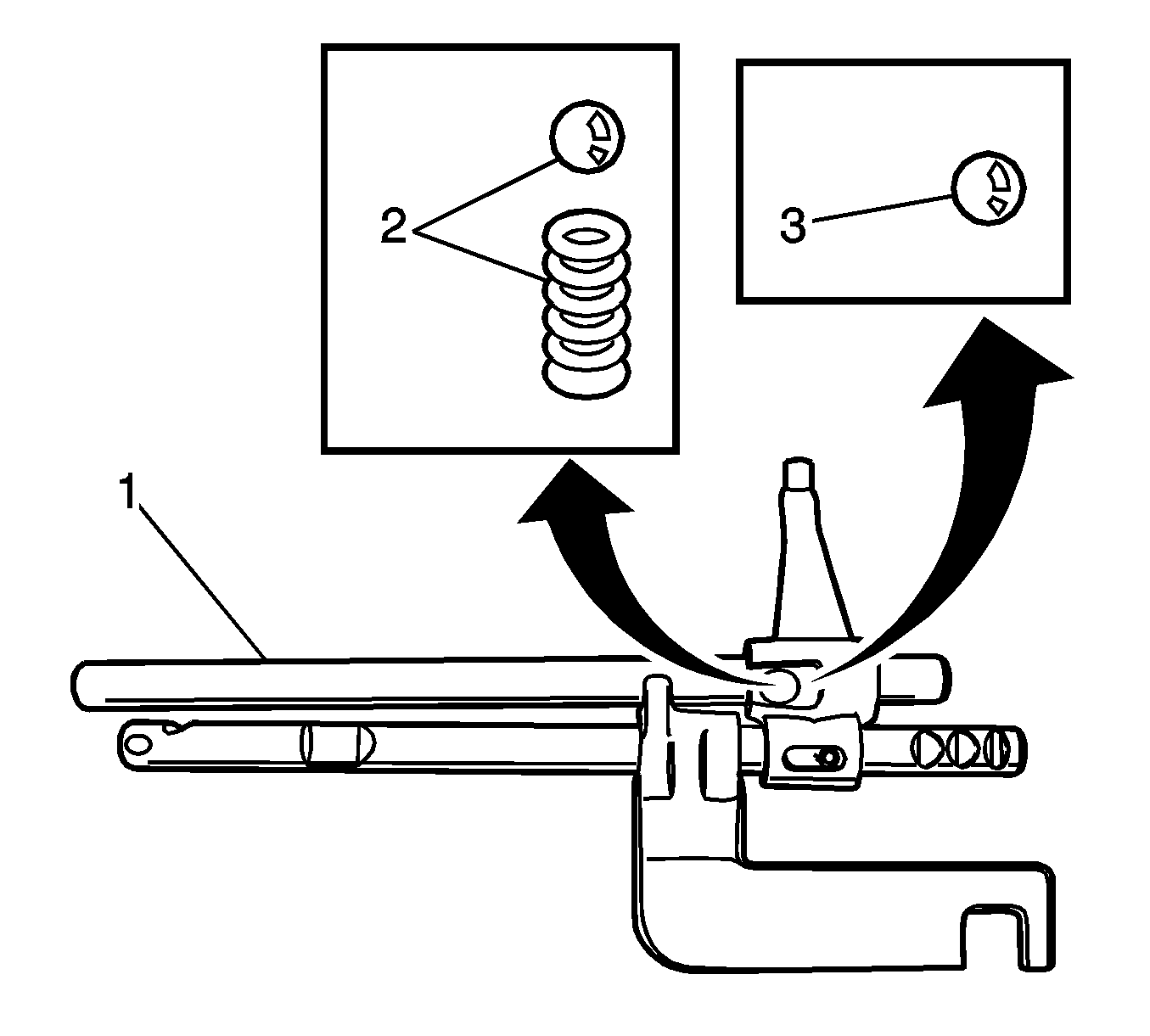 2
3
1